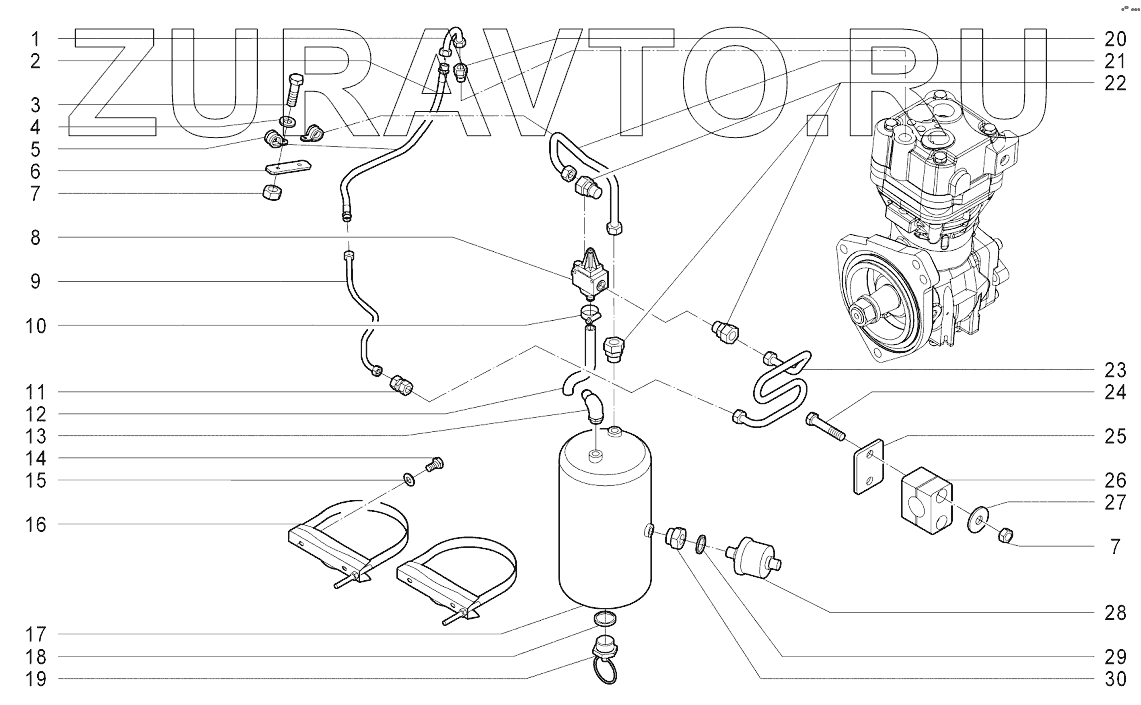 ZURAVTO.RU

1
2
3
4
5
6
7
8
9
10
11
12
13
14
15
16
17
18
19
20
21
22
23
24
25
26
27
7
28
29
30