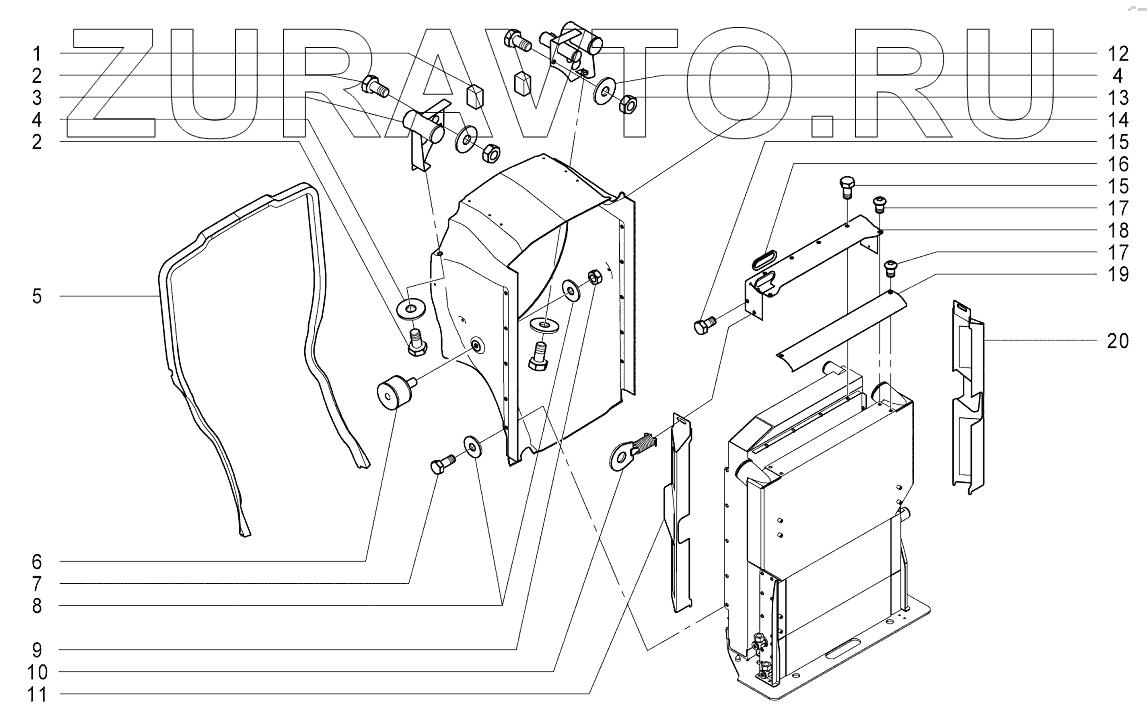 ZURAVTO.RU

1
2
3
4
2
5
6
7
8
9
10
11
12
4
13
14
15
16
15
17
18
17
19
20