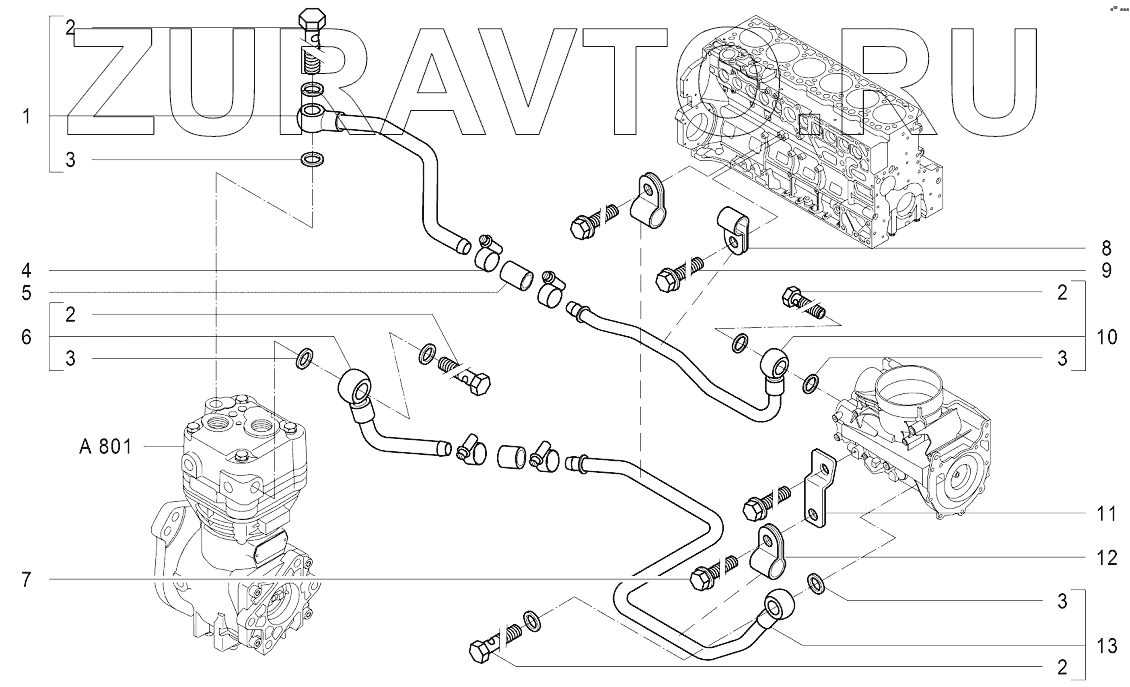 ZURAVTO.RU

2
1
3
4
5
2
6
3
A 801
7
8
9
2
10
3
11
12
3
13
2