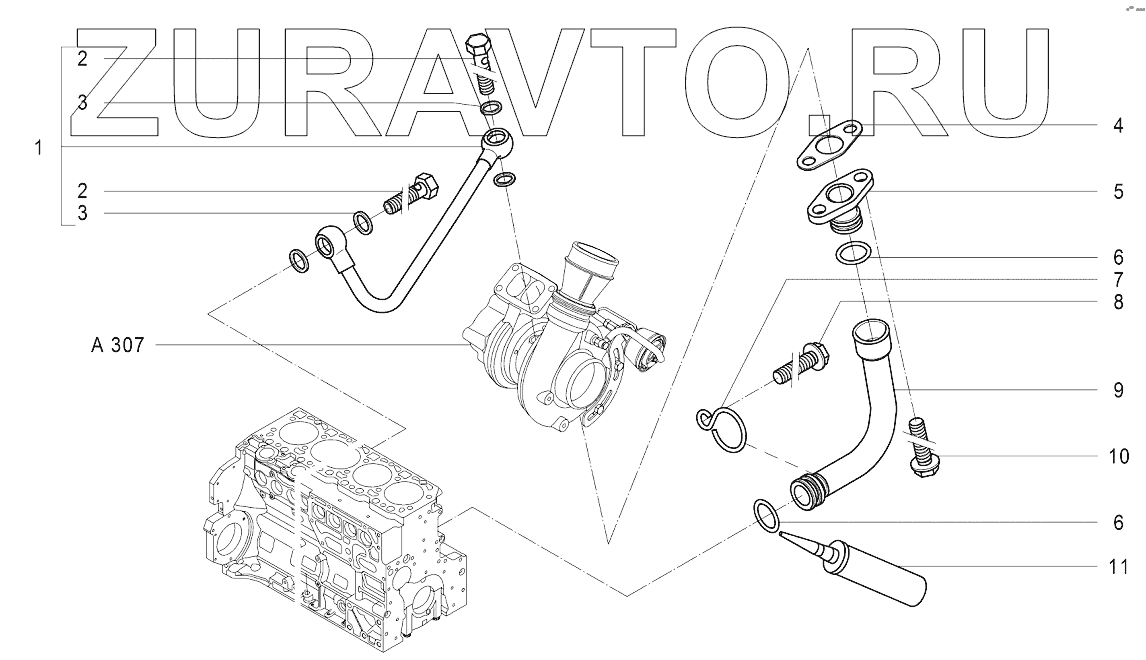 ZURAVTO.RU

2
3
1
2
3
A 307
4
5
6
7
8
9
10
6
11