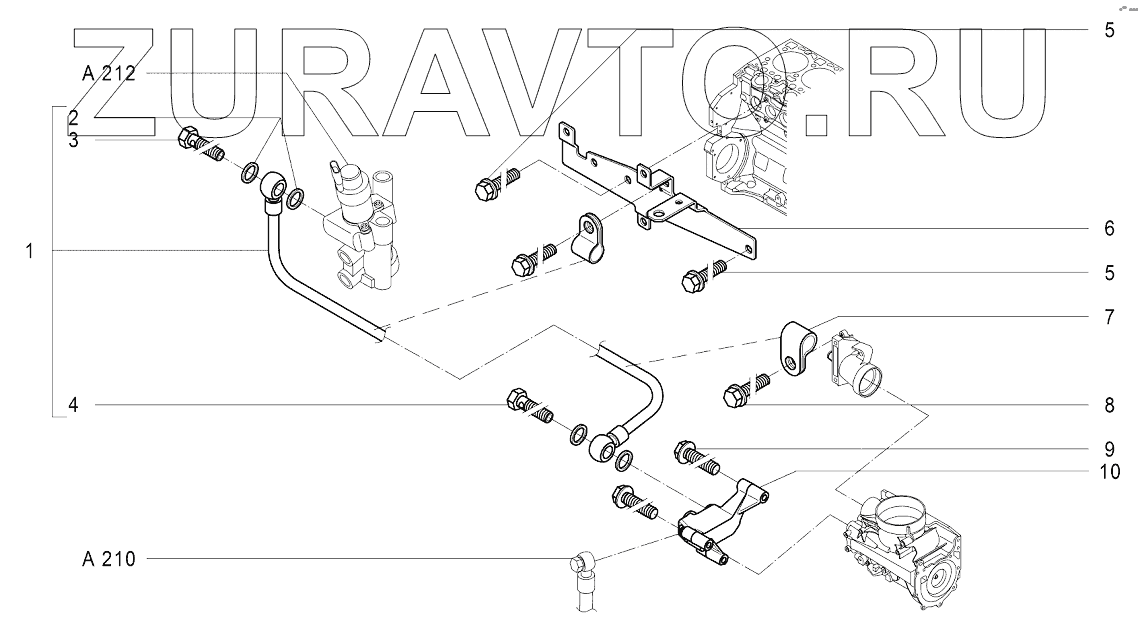 ZURAVTO.RU

A 212
2
3
1
4
A 210
5
6
5
7
8
9
10