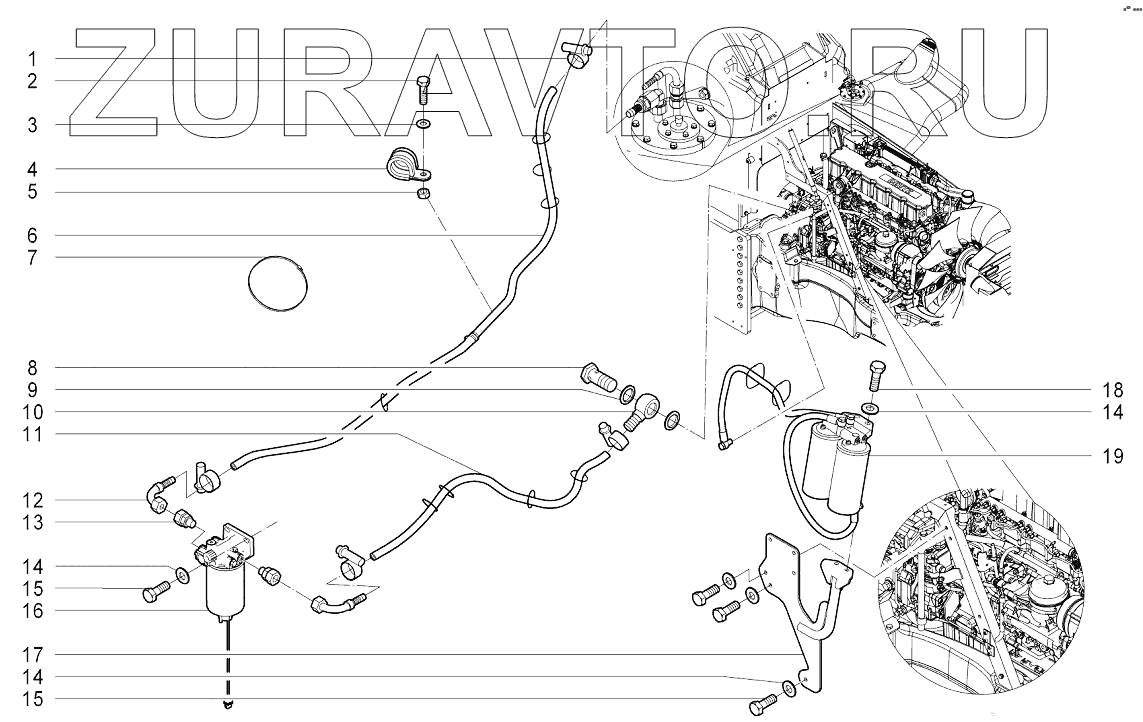 ZURAVTO.RU

1
2
3
4
5
6
7
8
9
10
11
12
13
14
15
16
17
14
15
18
14
19