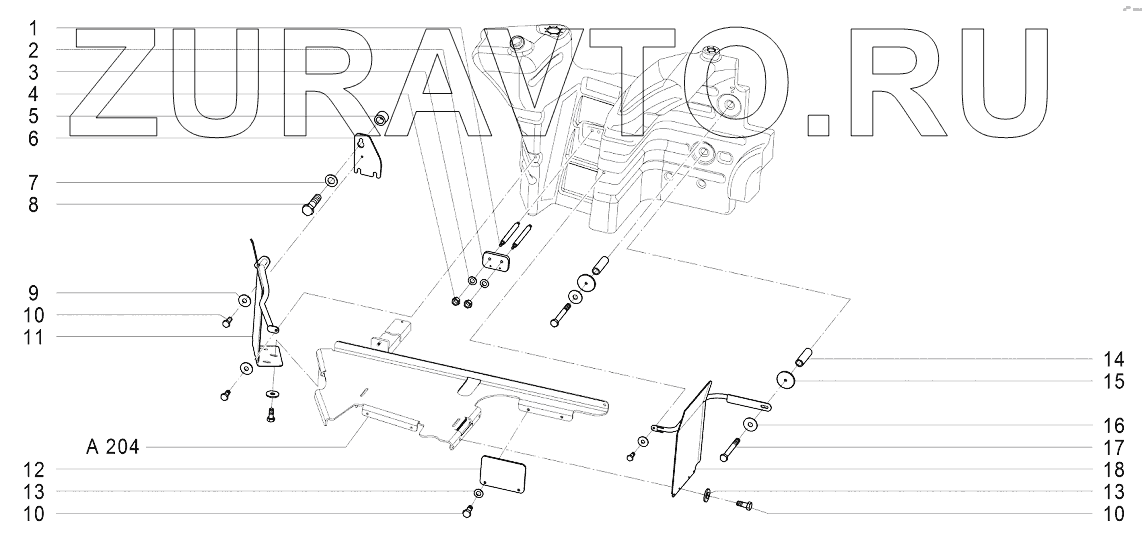 ZURAVTO.RU

1
2
3
4
5
6
7
8
9
10
11
A 204
12
13
10
14
15
16
17
18
13
10