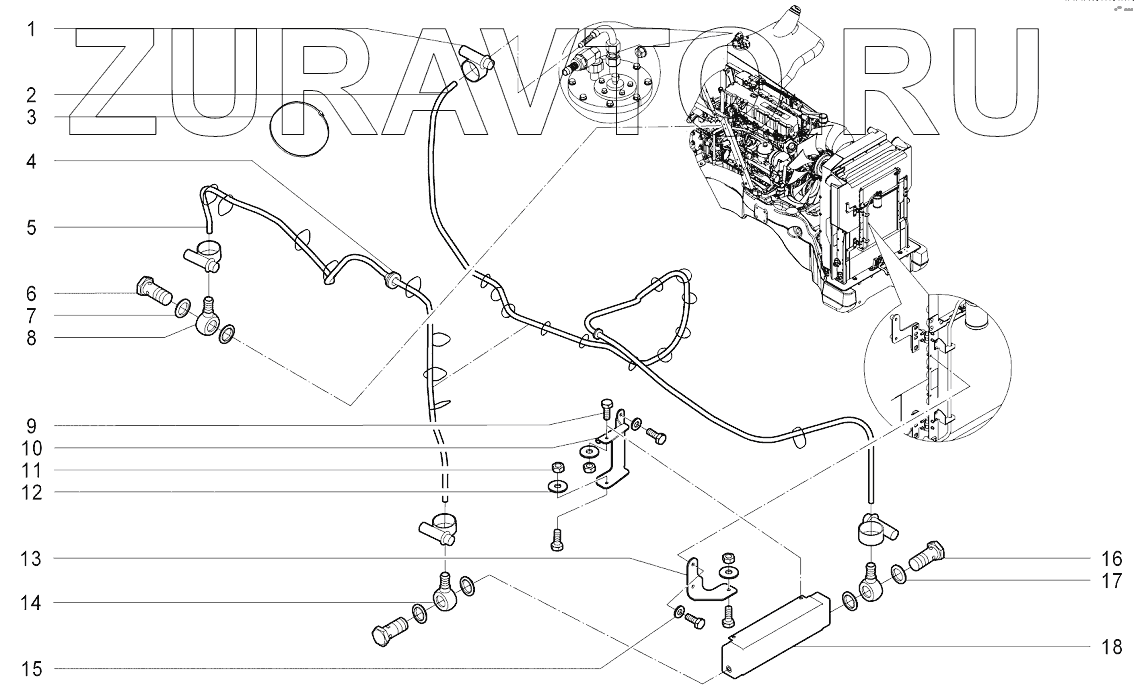 ZURAVTO.RU

1
2
3
4
5
6
7
8
9
10
11
12
13
14
15
16
17
18