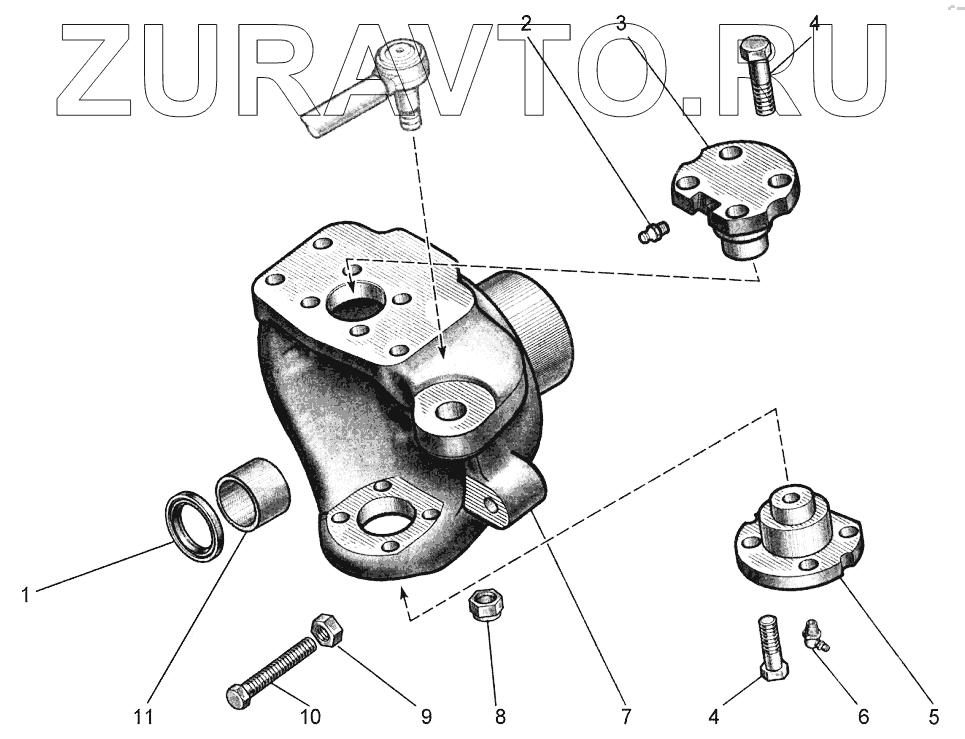 ZURAVTO.RU

2 3 4

1

11 10 9 8 7 4 6 5