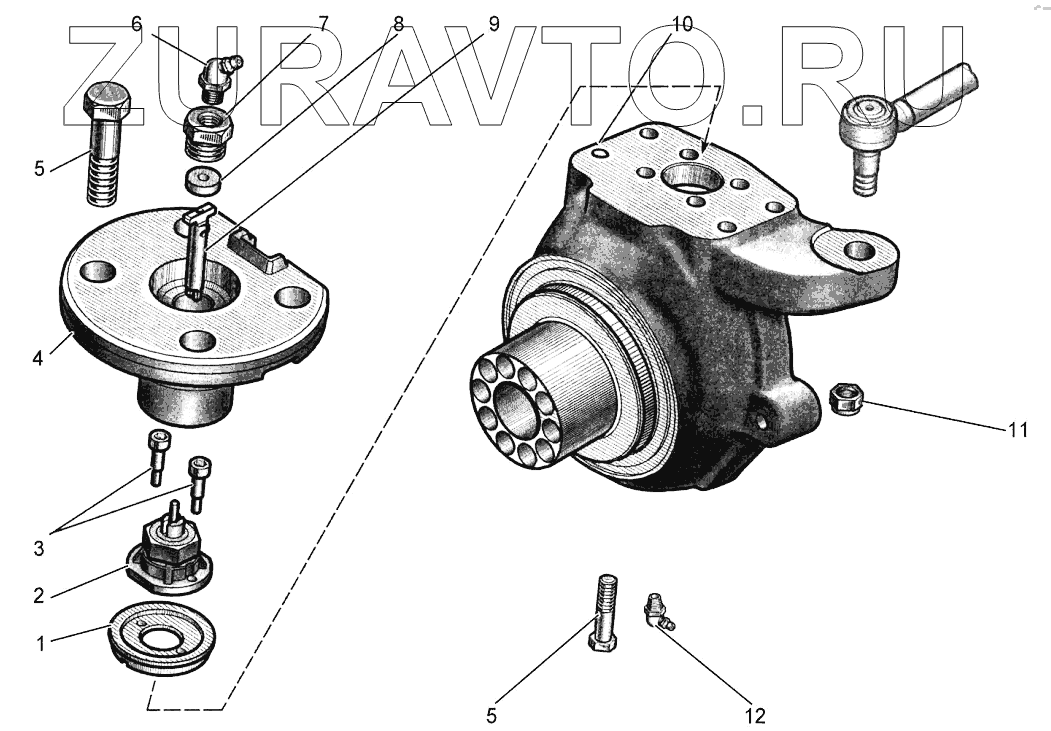 ZURAVTO.RU

6
7
8
9
10
5
4
11
3
2
1
5
12