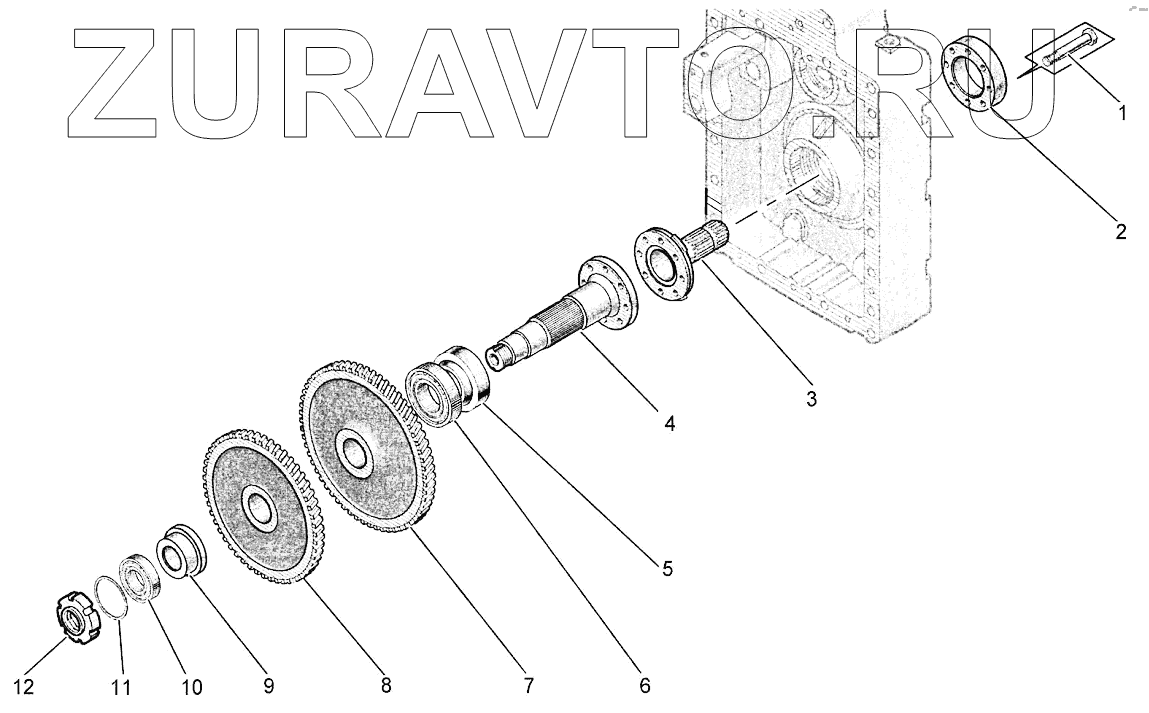 ZURAVTO.RU

1
2
3
4
5
6
7
8
9
10
11
12