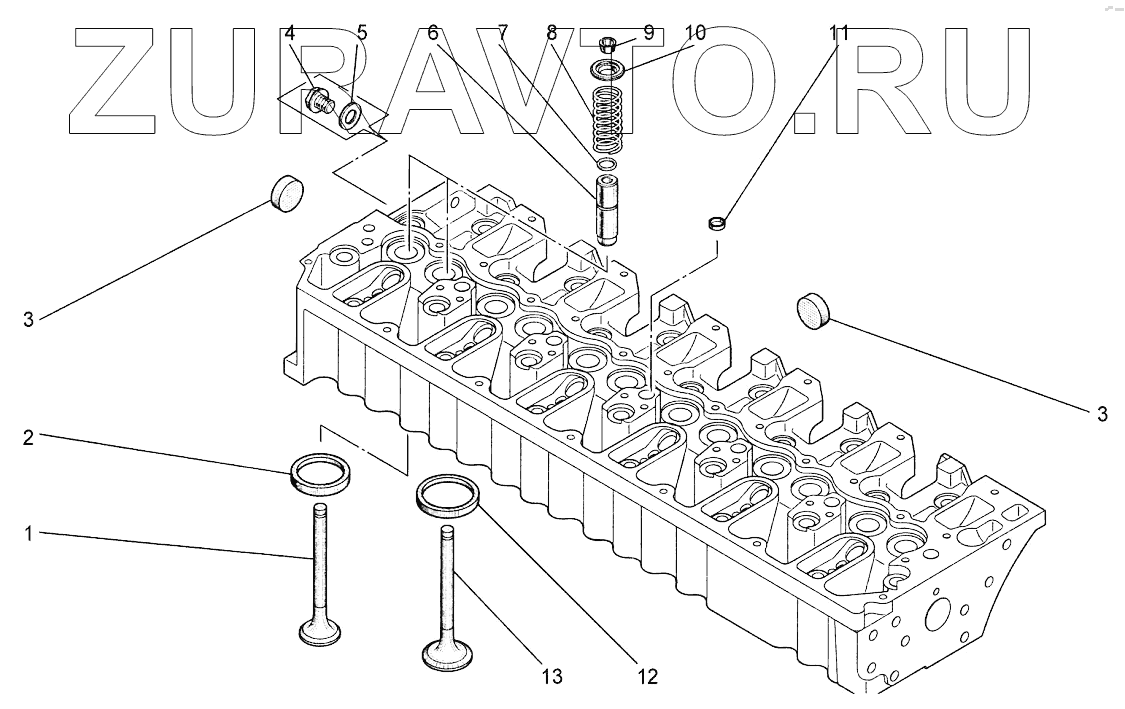 ZURAVTO.RU

4 5 6 7 8 9 10 11

3

3

2

1

13 12