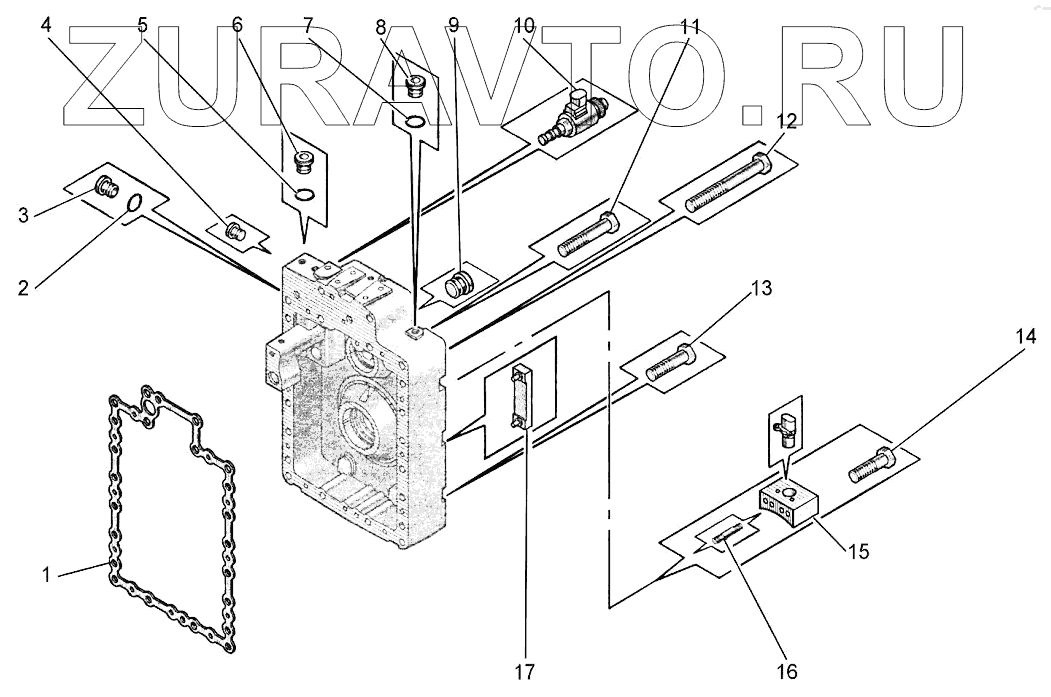 ZURAVTO.RU

4
5
6
7
8
9
10
11
12
3
2
13
14
1
15
17
16