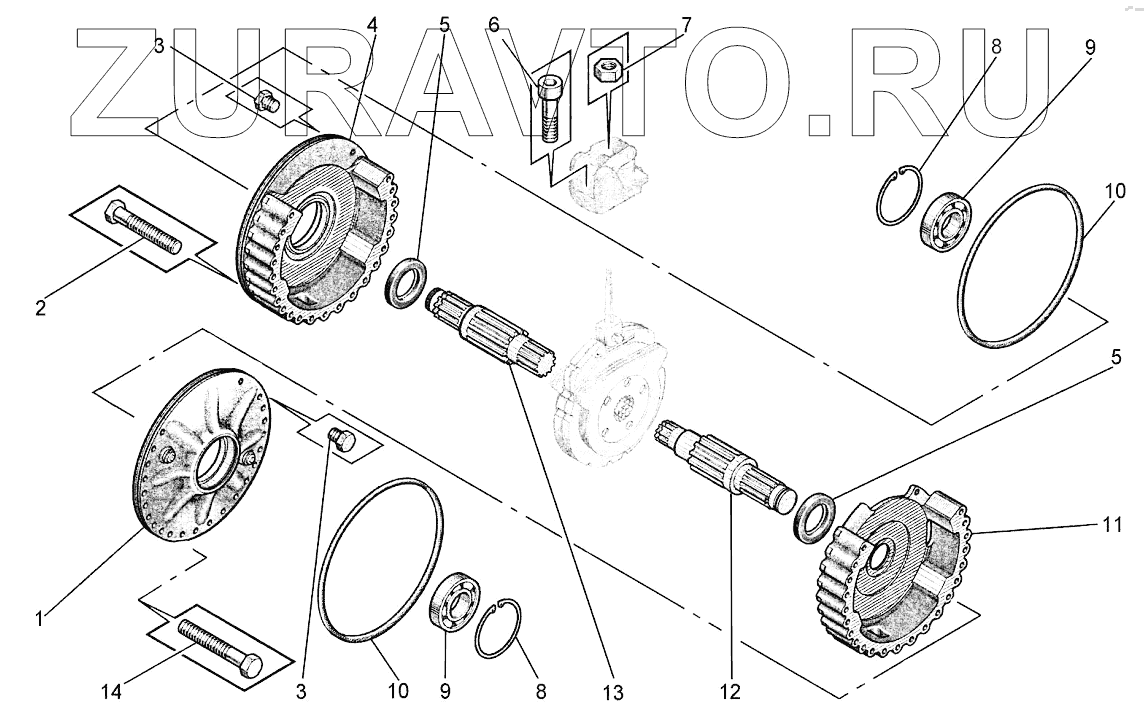 ZURAVTO.RU

3
4
5
6
7
8
9
10
2
5
11
1
14
3
10
9
8
13
12