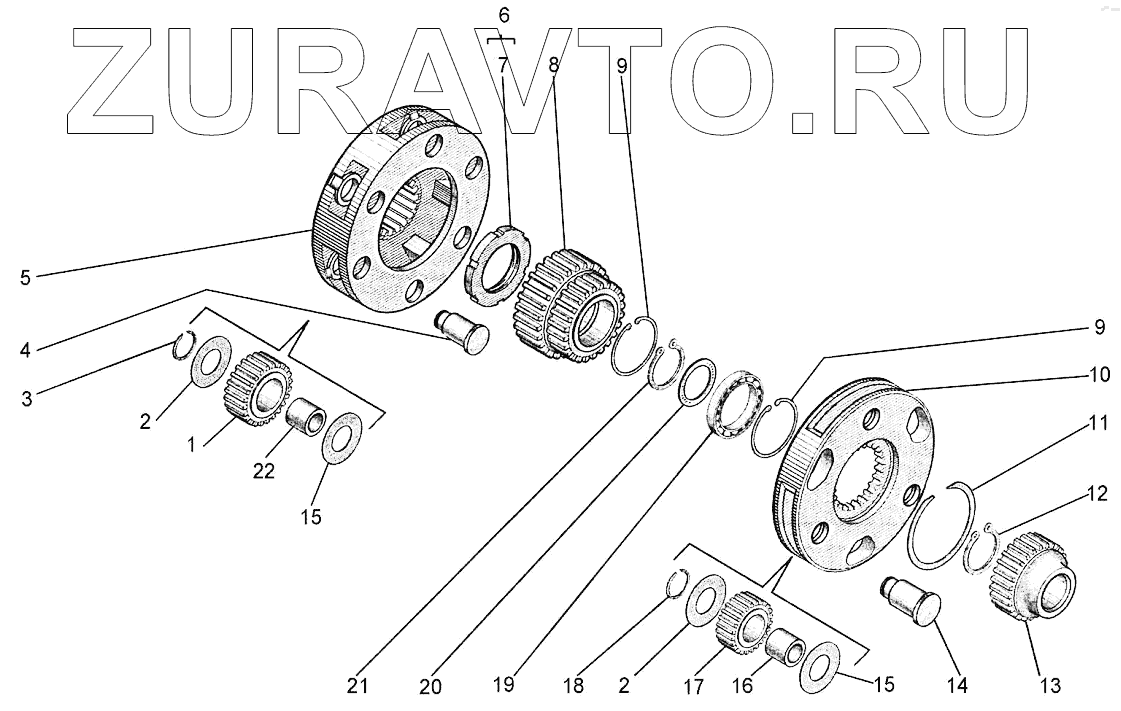 ZURAVTO.RU

6
7
8
9
5
4
3
2
1
22
15
9
10
11
12
21
20
19
18
2
17
16
15
14
13