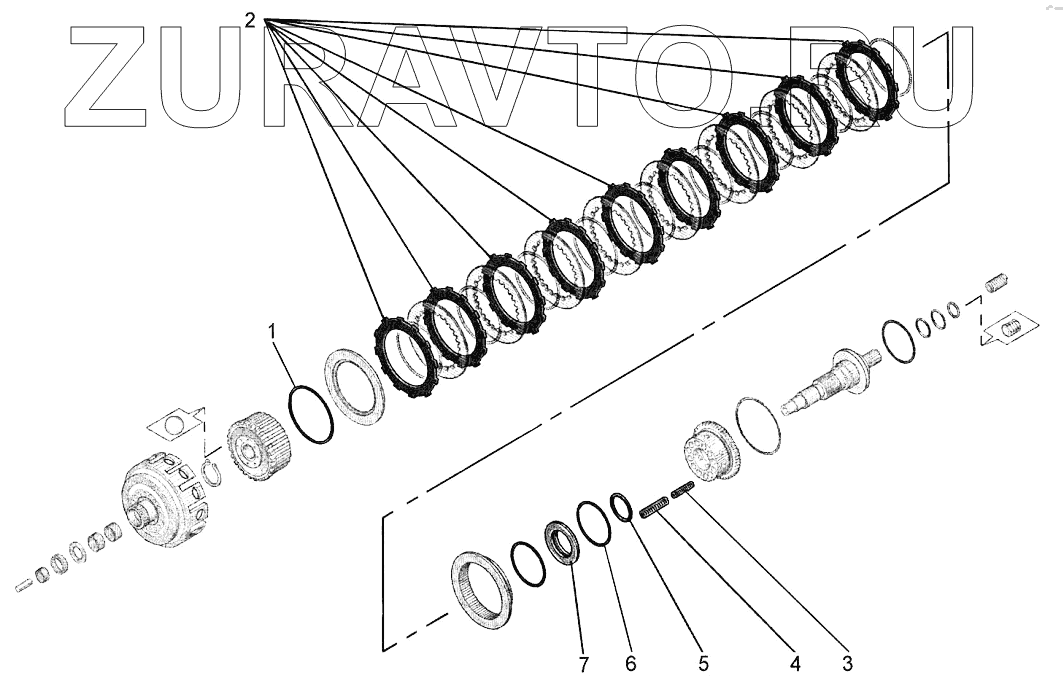 ZURAVTO.RU

2

1

7 6 5 4 3