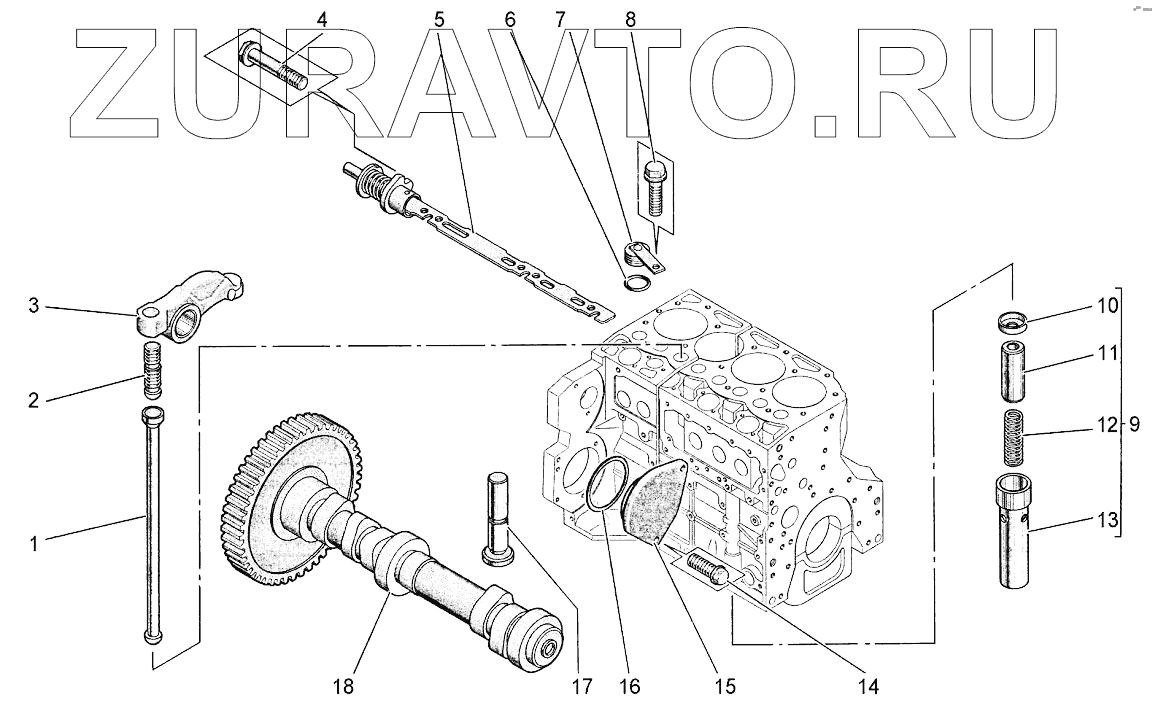 ZURAVTO.RU

4 5 6 7 8

3

2

1

10
11
12 9
13

18 17 16 15 14