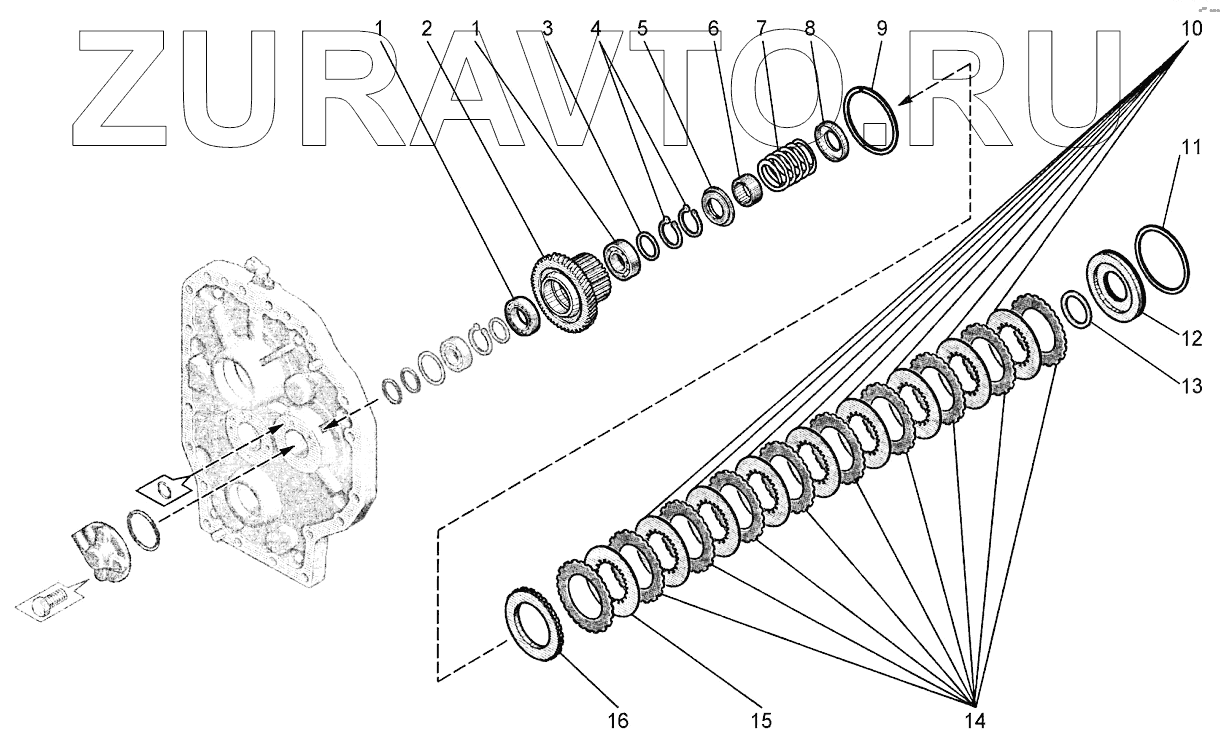 ZURAVTO.RU

1 2 1 3 4 5 6 7 8 9 10

11

12

13

16 15 14