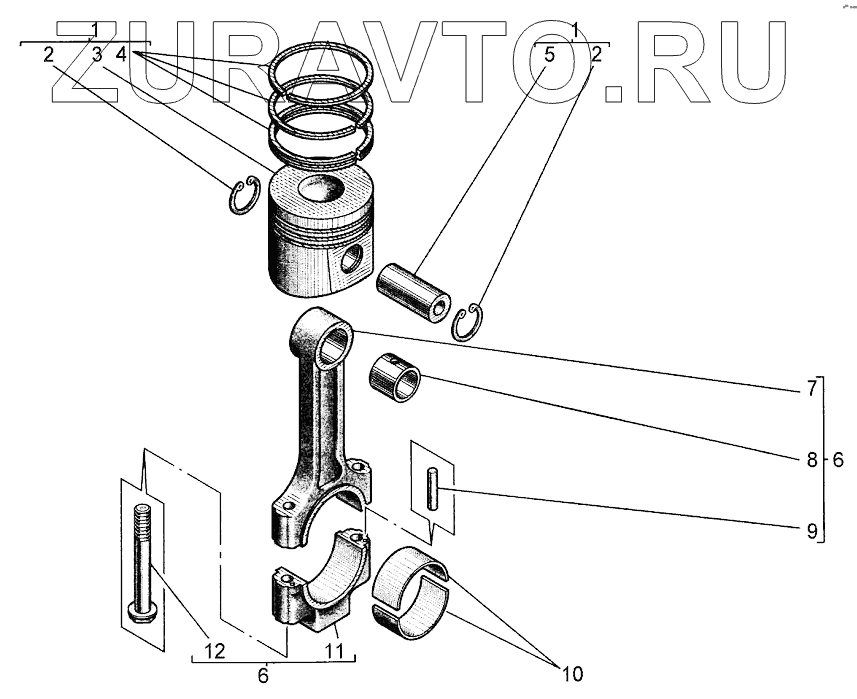 ZURAVTO.RU

1
2 3 4

1
5 2

7
8 6
9

12
11
6
10