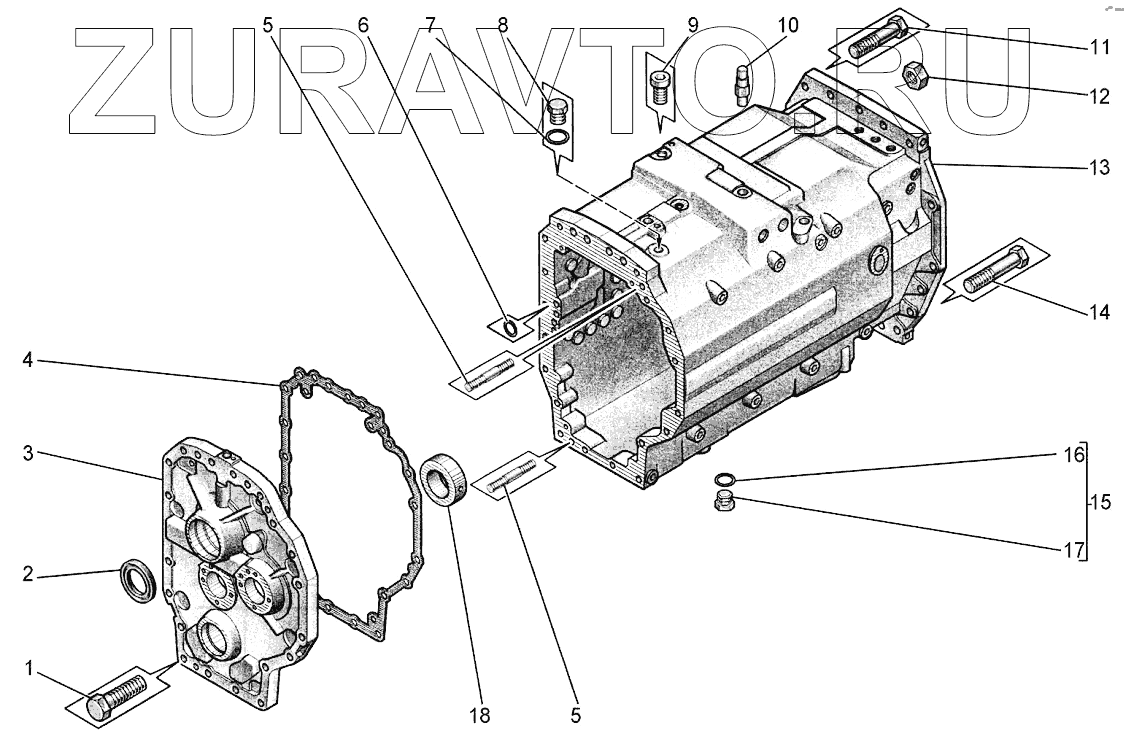 ZURAVTO.RU

5
6
7
8
9
10
11
12
13
14
4
3
2
1
18
5
16
15
17