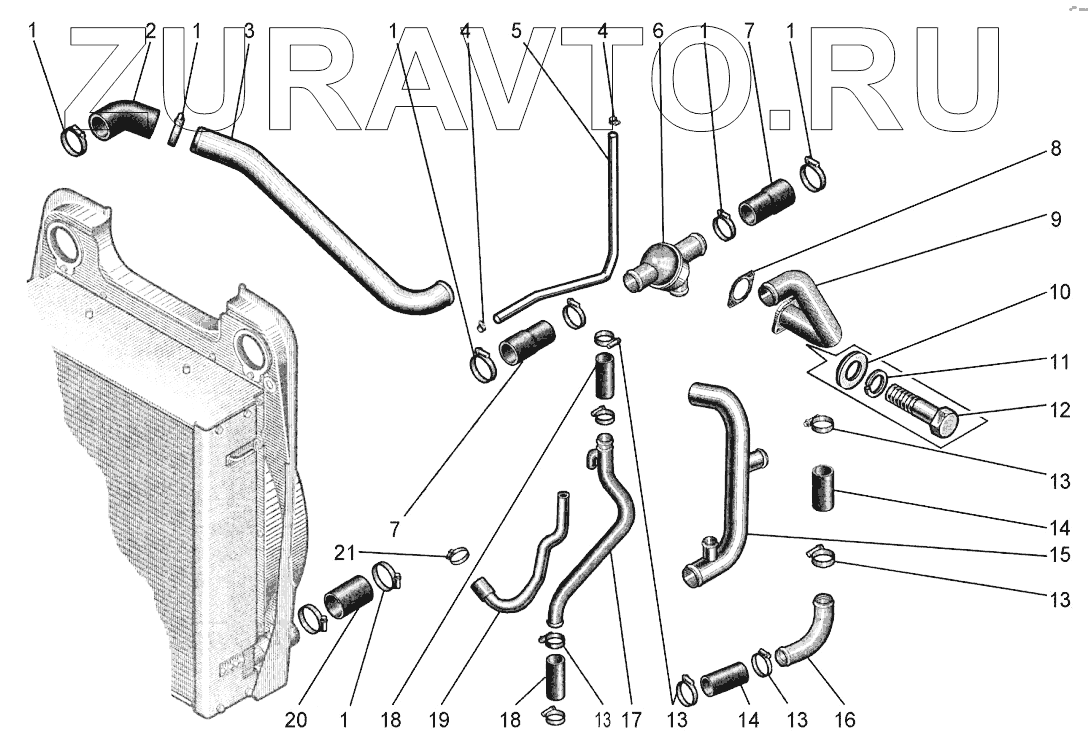 ZURAVTO.RU

1 2 1 3 1 4 5 4 6 1 7 1

8

9

10

11

12

13

14

15

13

7

21

20 1 18 19 18 13 17 13 14 13 16