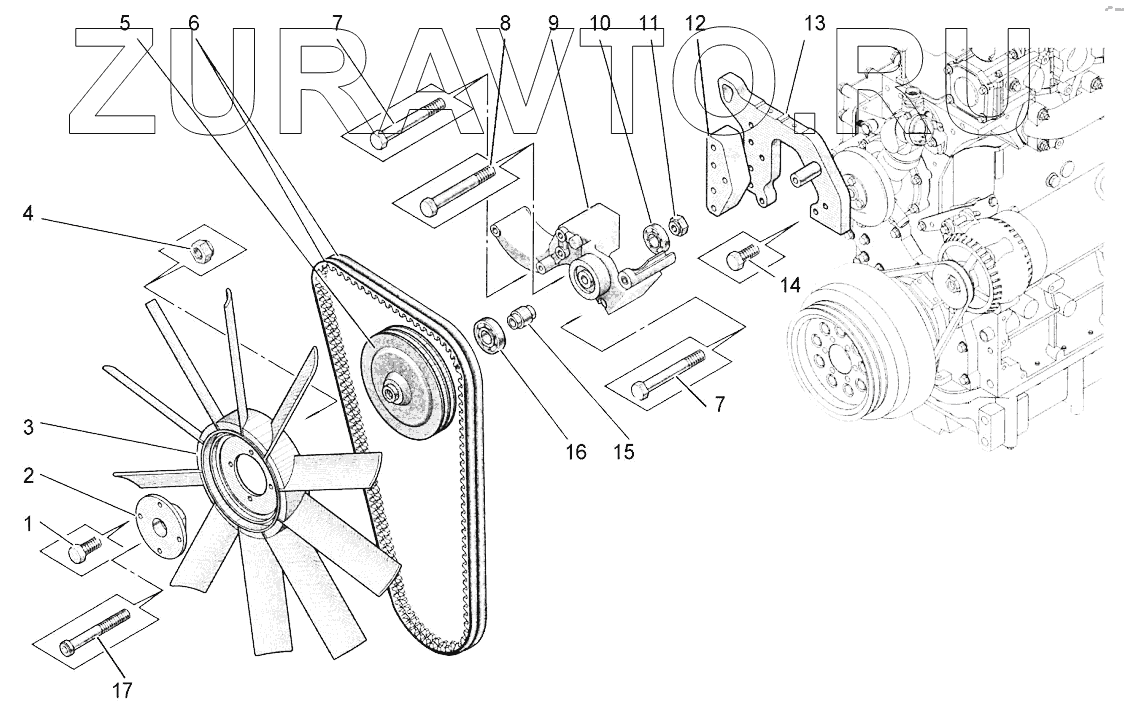 ZURAVTO.RU

5
6
7
8
9
10
11
12
13
4
14
7
16
15
3
2
1
17