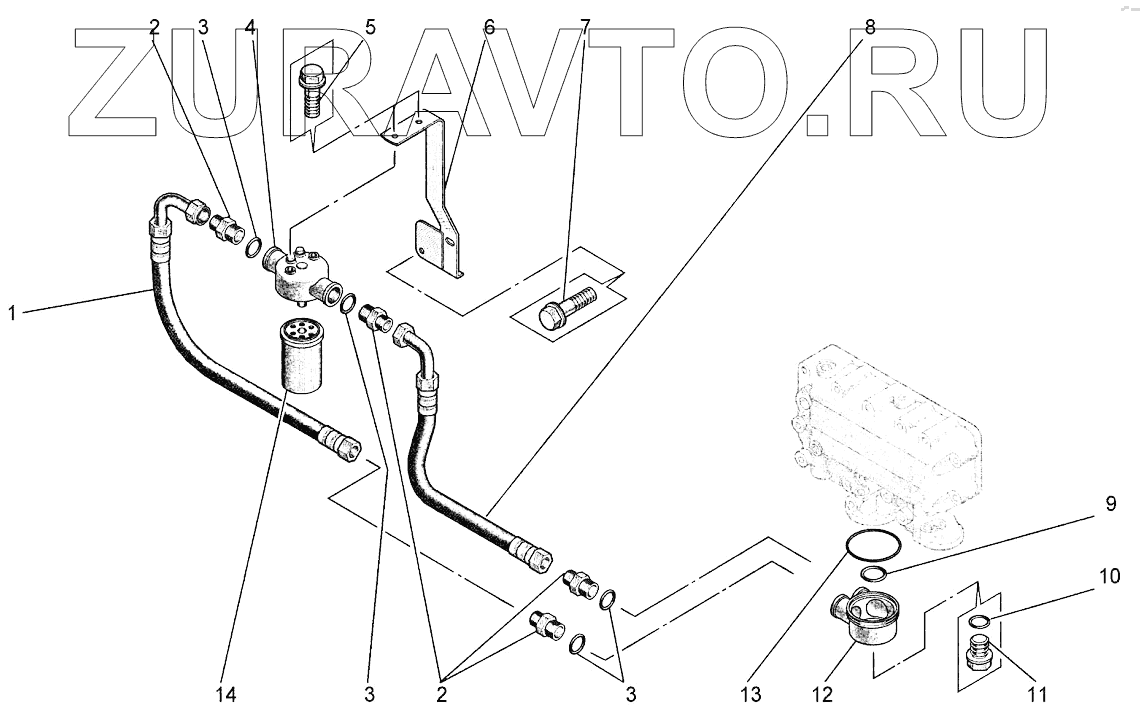 ZURAVTO.RU

2 3 4 5 6 7 8

1

9

10

14 3 2 3 13 12 11