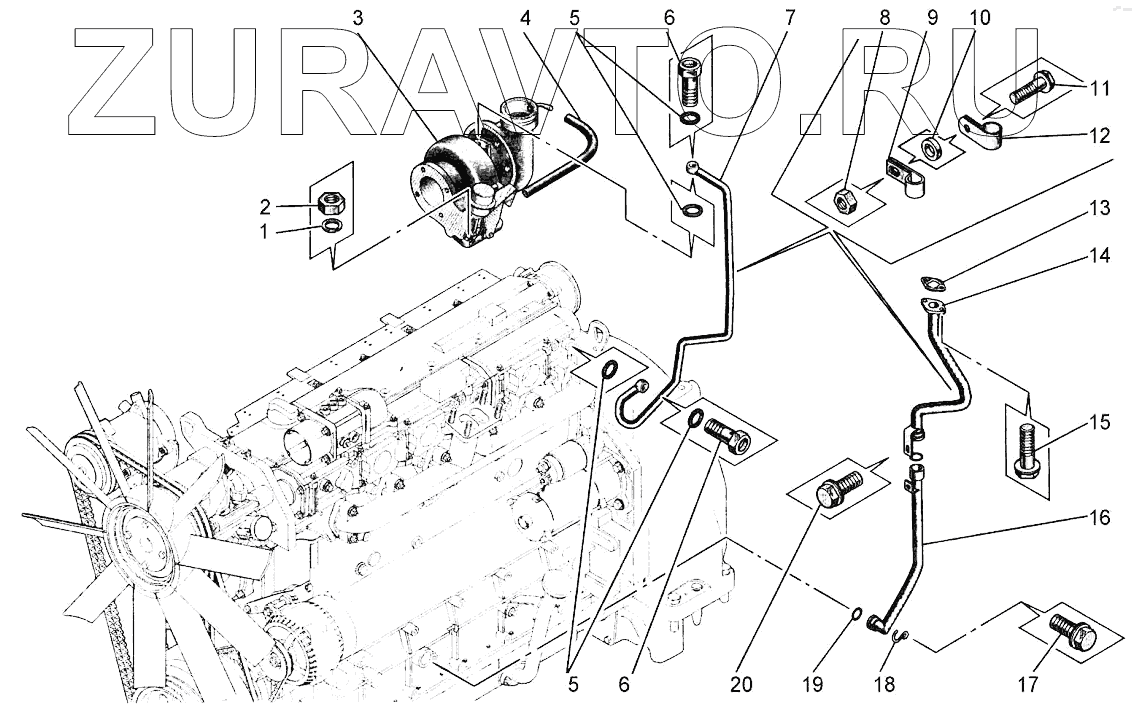 ZURAVTO.RU

3
4
5
6
7
8
9
10
11
12
2
1
13
14
15
16
5
6
20
19
18
17