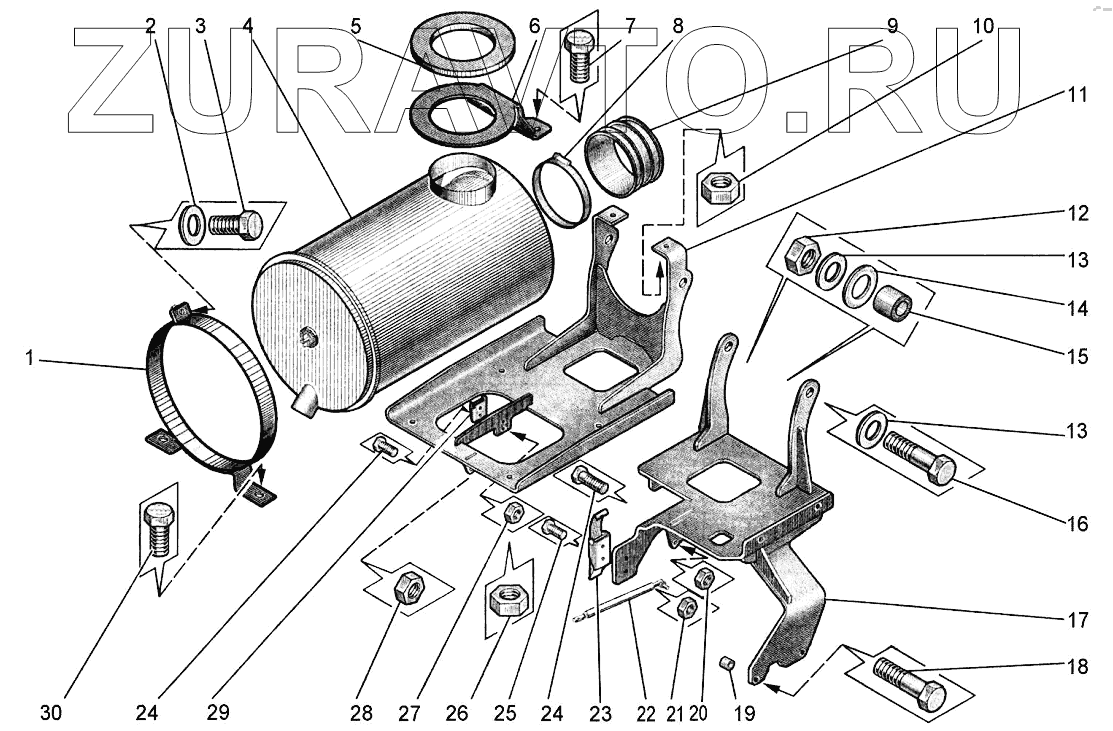 ZURAVTO.RU

2 3 4 5 6 7 8 9 10 11

12
13
14
15
13
16
17
18

1

30 24 29 28 27 26 25 24 23 22 21 20 19