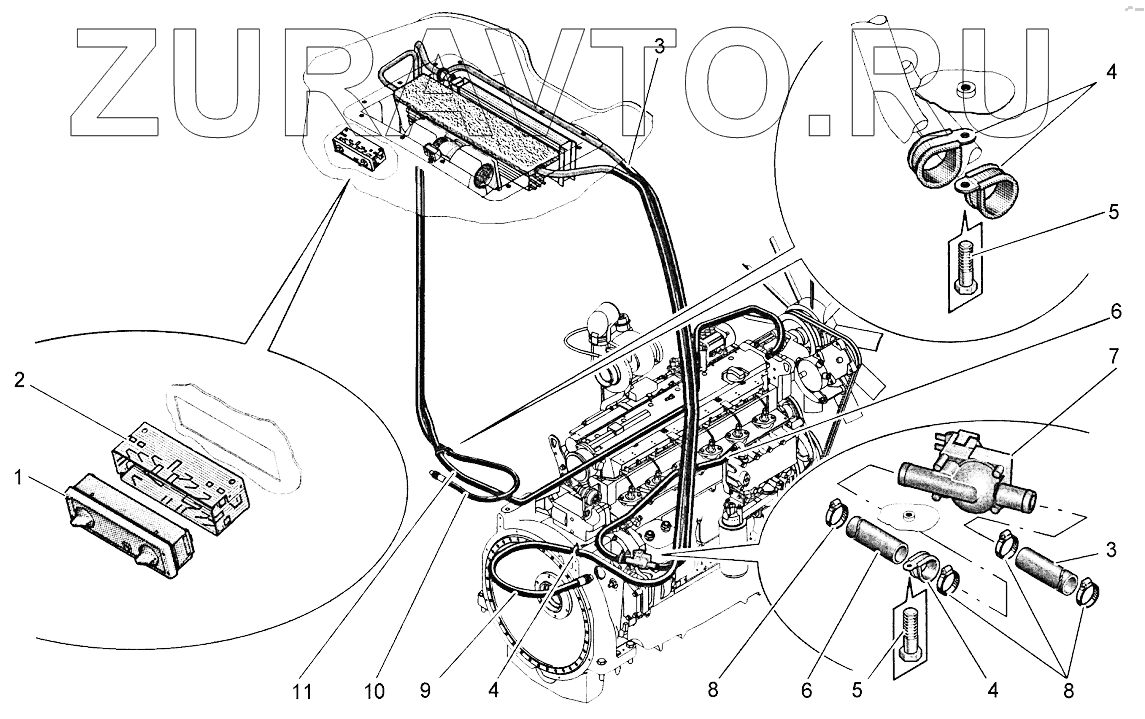 ZURAVTO.RU

3
4
5
6
7
2
1
3
11
10
9
4
8
6
5
4
8