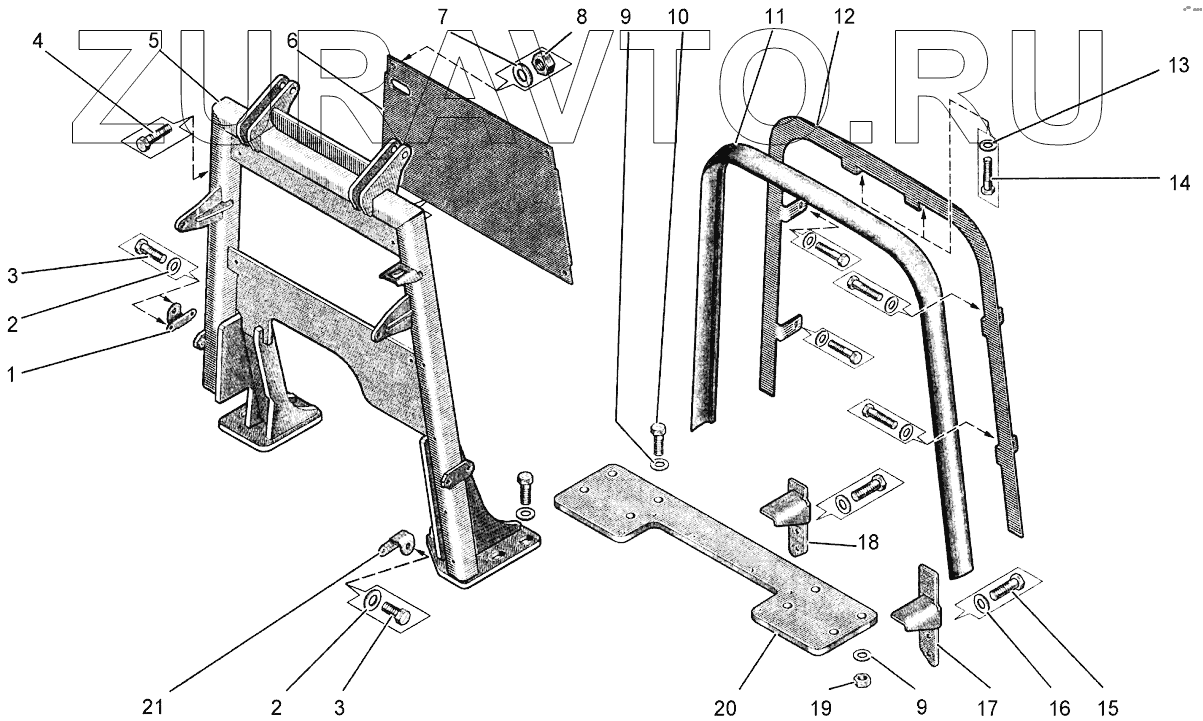 ZURAVTO.RU

4
5
6
7
8
9
10
11
12
13
14
3
2
1
18
21
2
3
20
19
9
17
16
15