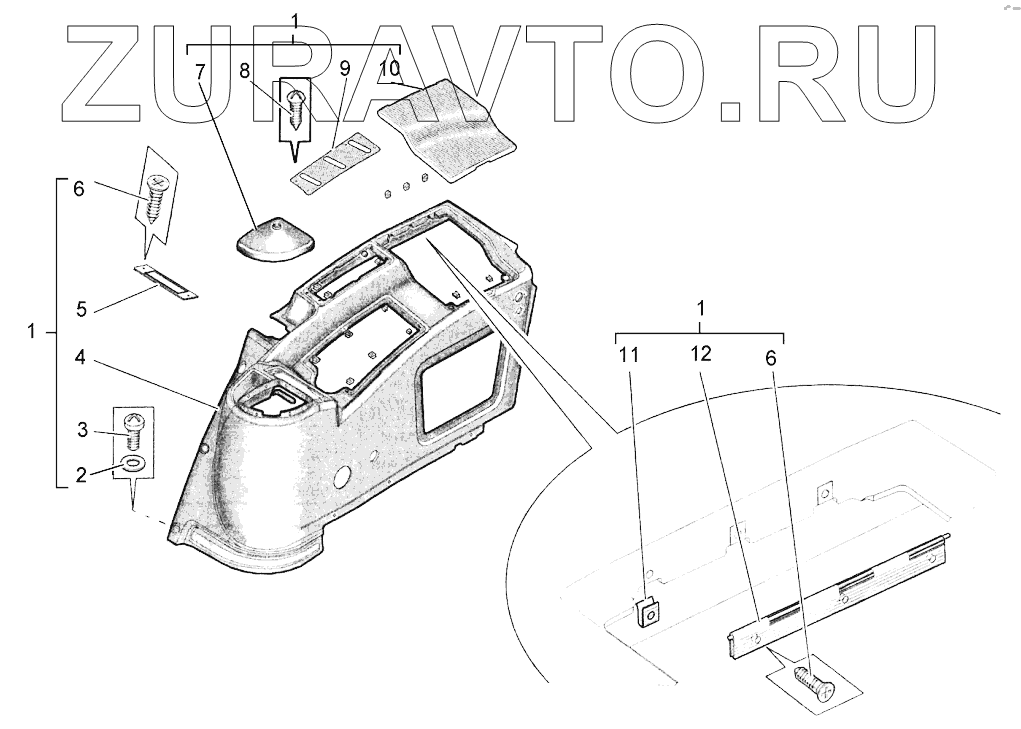 ZURAVTO.RU

1
7 8 9 10

6
5
1
4
3
2

1
11 12 6