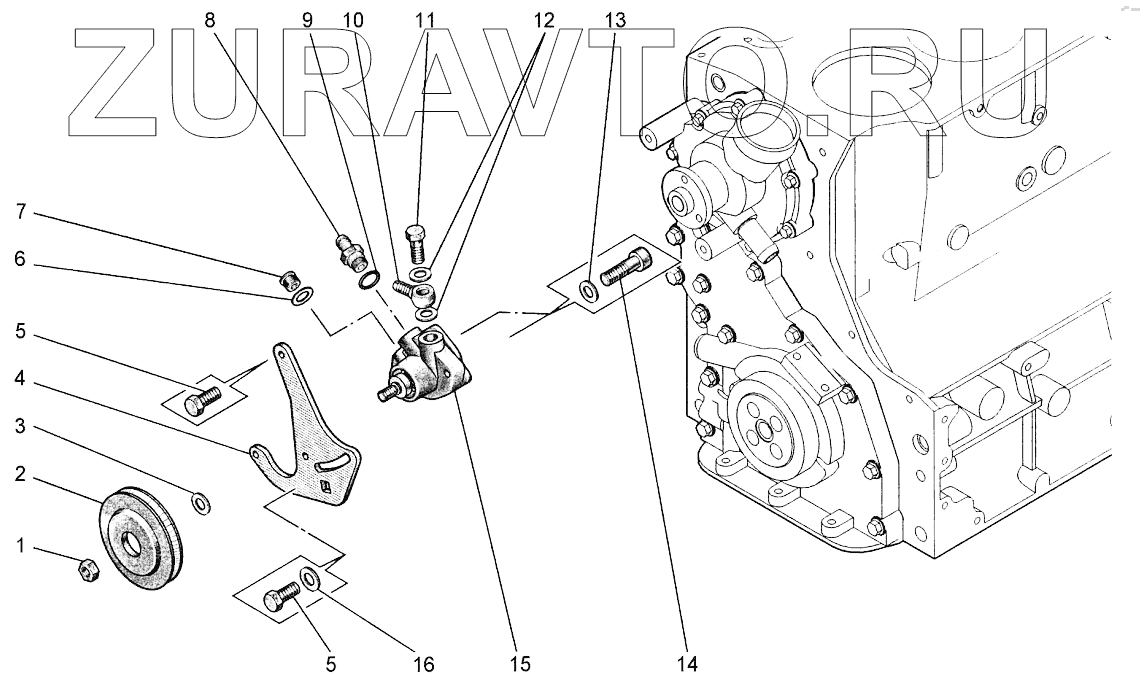 ZURAVTO.RU

8 9 10 11 12 13

7

6

5

4

3

2

1

5 16 15 14