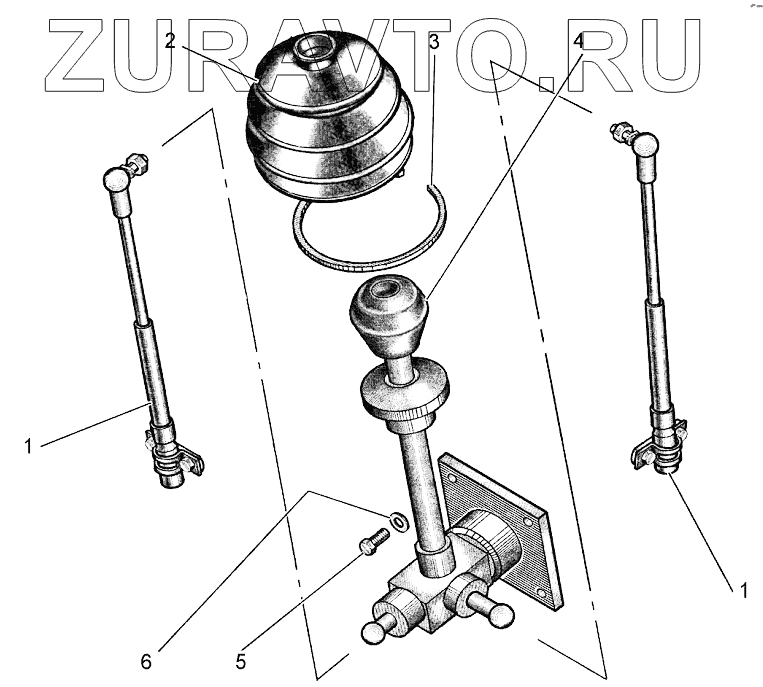 ZURAVTO.RU

2
3
4
1
1
6
5