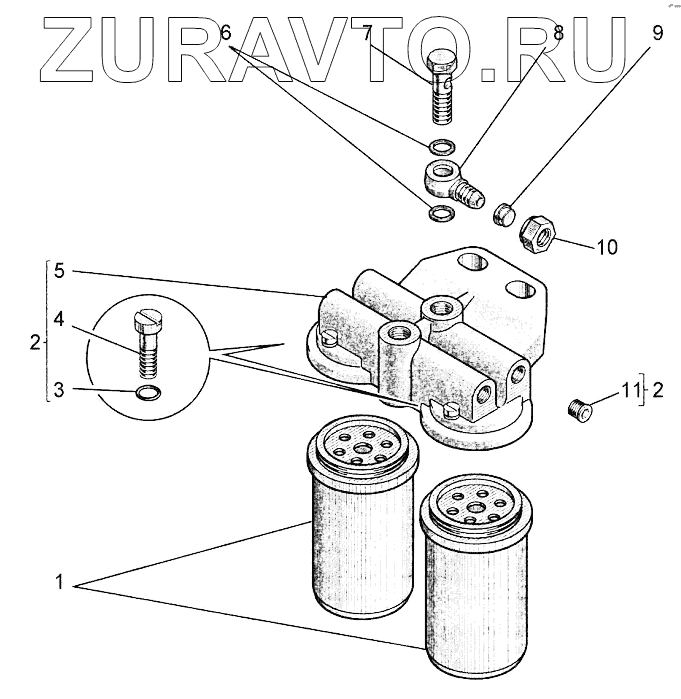 ZURAVTO.RU
6
7
8
9
10
5
4
2
3
11
2
1