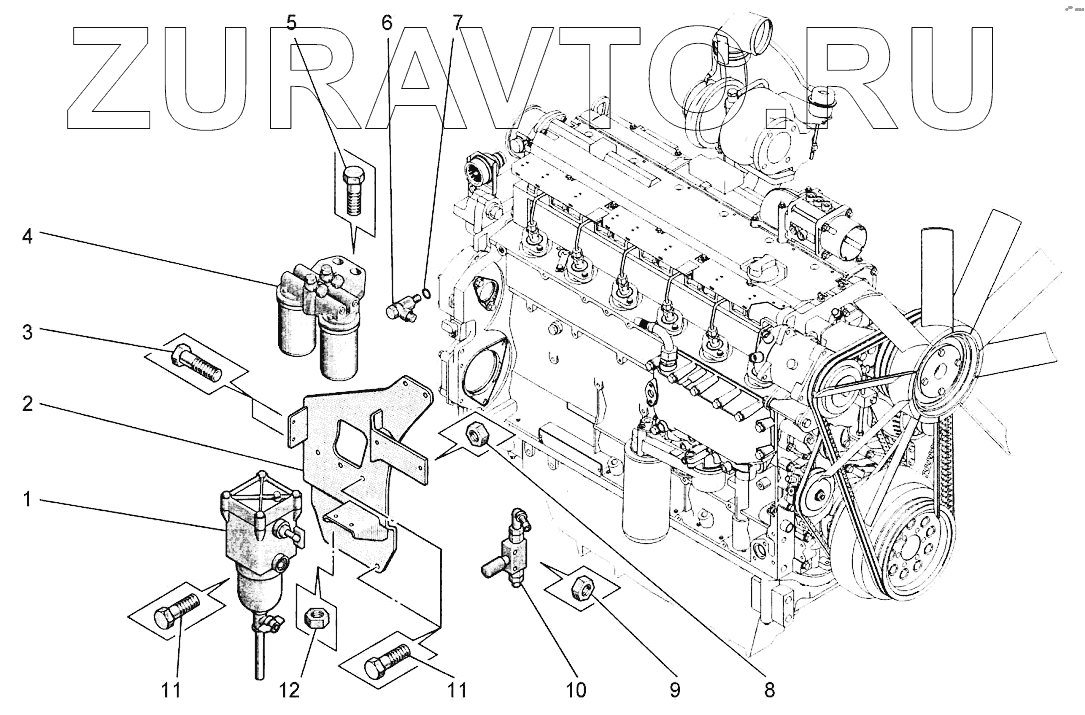 ZURAVTO.RU

5
6
7
4
3
2
1
11
12
11
10
9
8