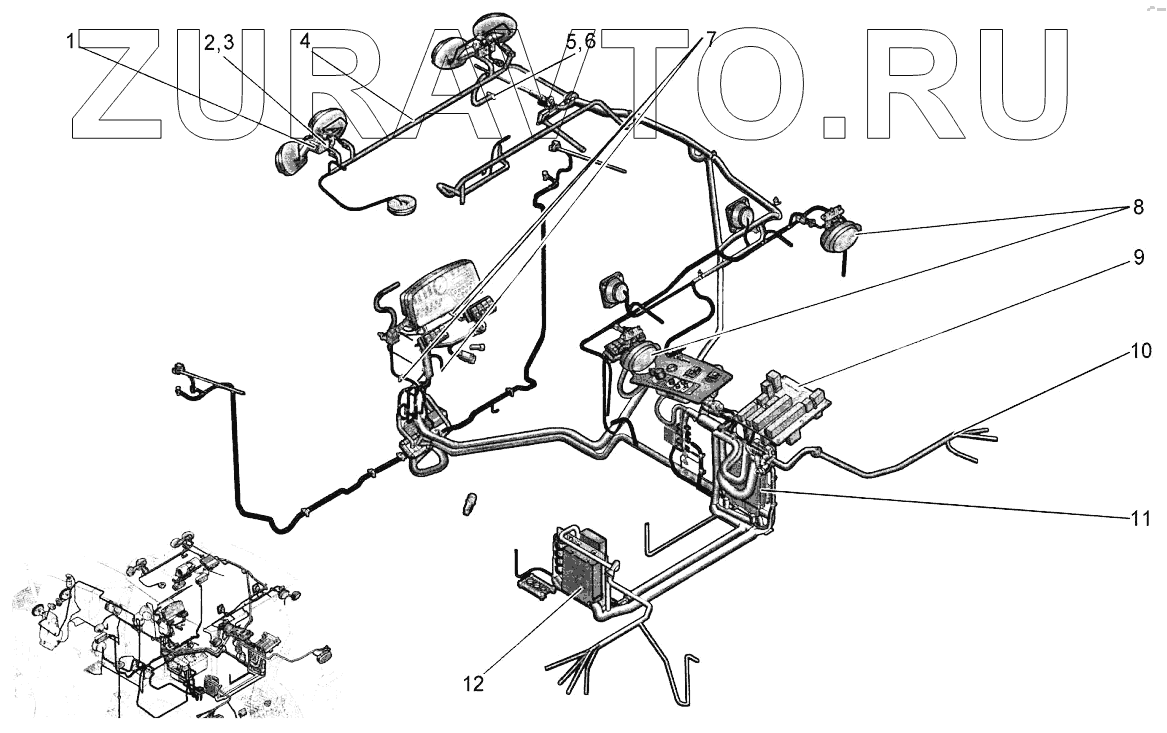 ZURAVTO.RU

1
2,3
4
5,6
7
8
9
10
11
12