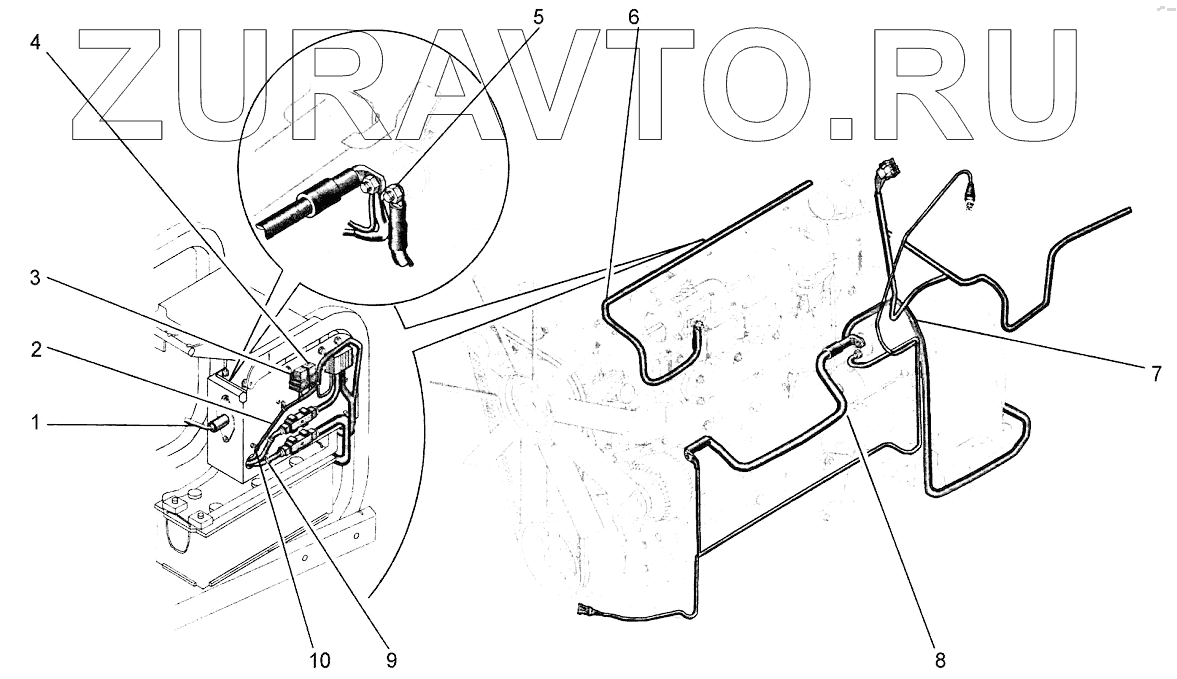 ZURAVTO.RU

4
5
6
3
2
1
7
10
9
8