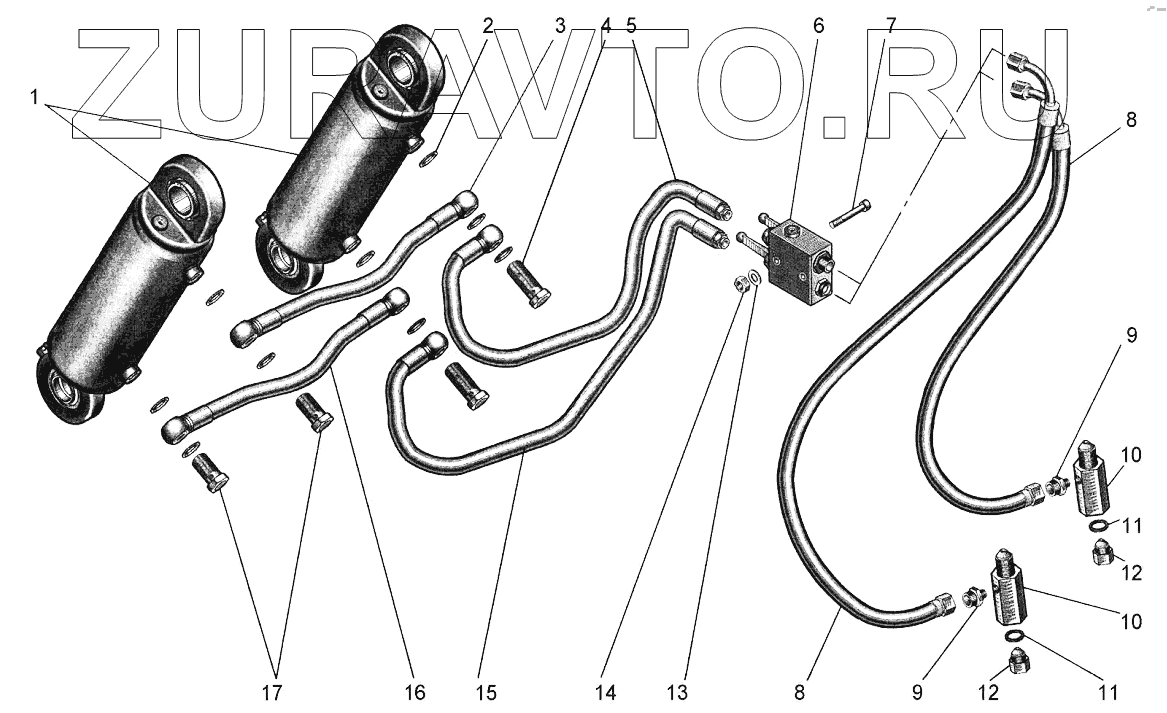 ZURAVTO.RU

1
2
3
4
5
6
7
8
9
10
11
12
10
11
12
9
8
13
14
15
16
17