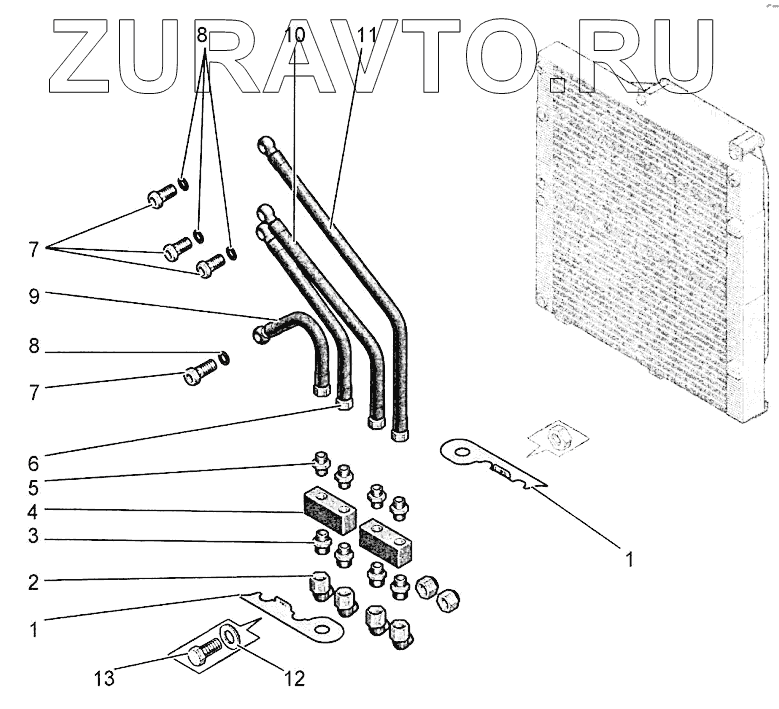 ZURAVTO.RU

8
10
11
7
9
8
7
6
5
4
3
2
1
1
13
12