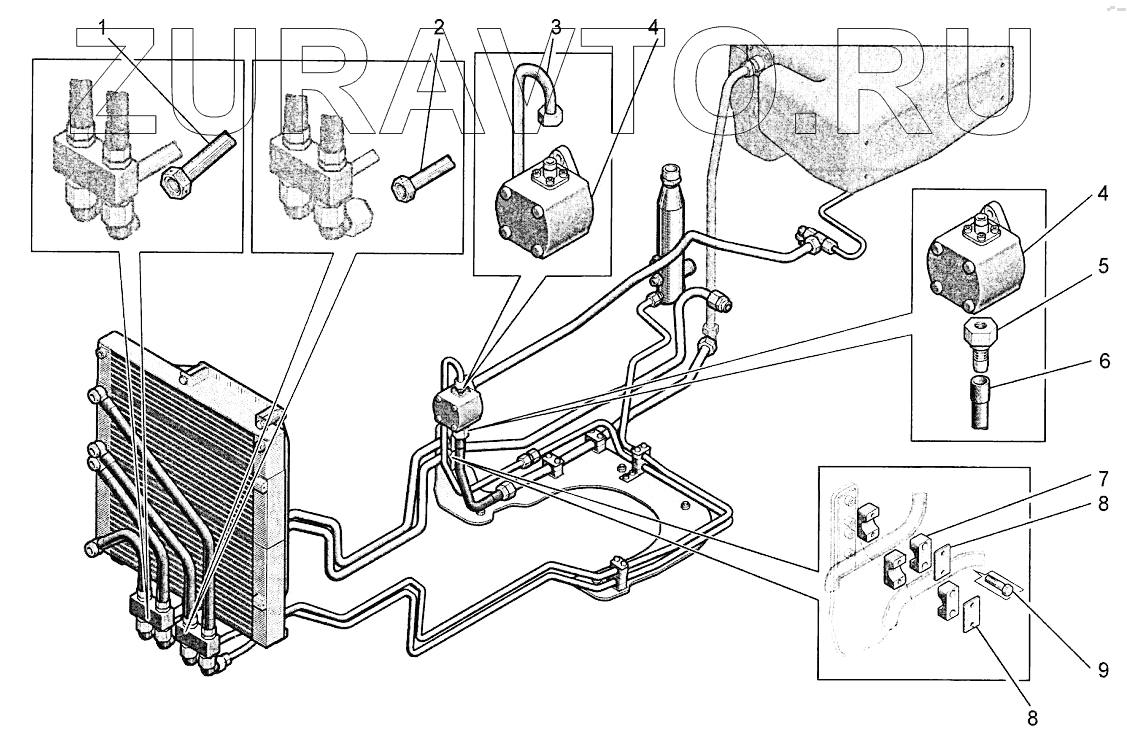 ZURAVTO.RU

1
2
3
4
4
5
6
7
8
9
8