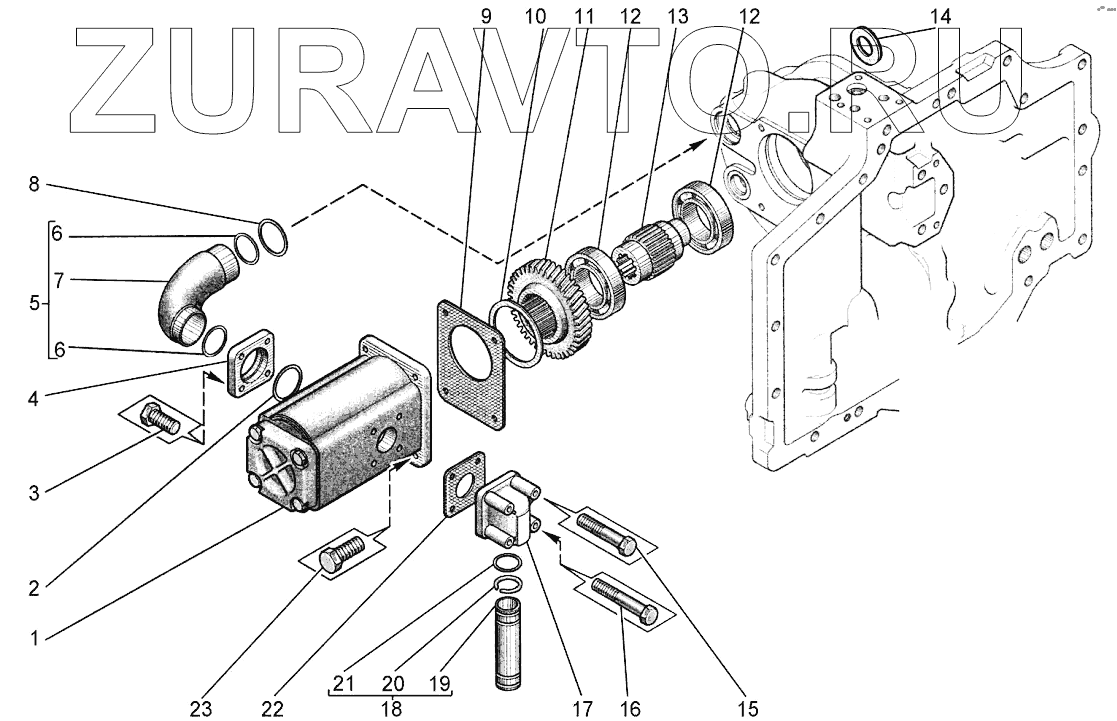 ZURAVTO.RU

9 10 11 12 13 12 14

8
6
7
5
6
4
3
2
1

23 22 21 20 19 18 17 16 15