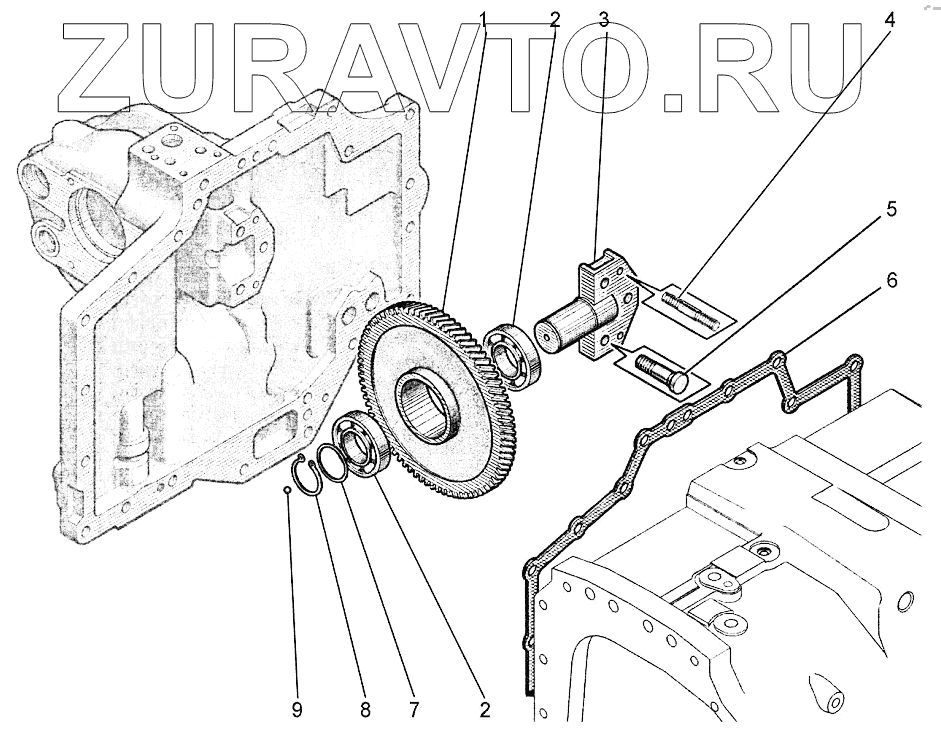 ZURAVTO.RU

1
2
3
4
5
6
9
8
7
2