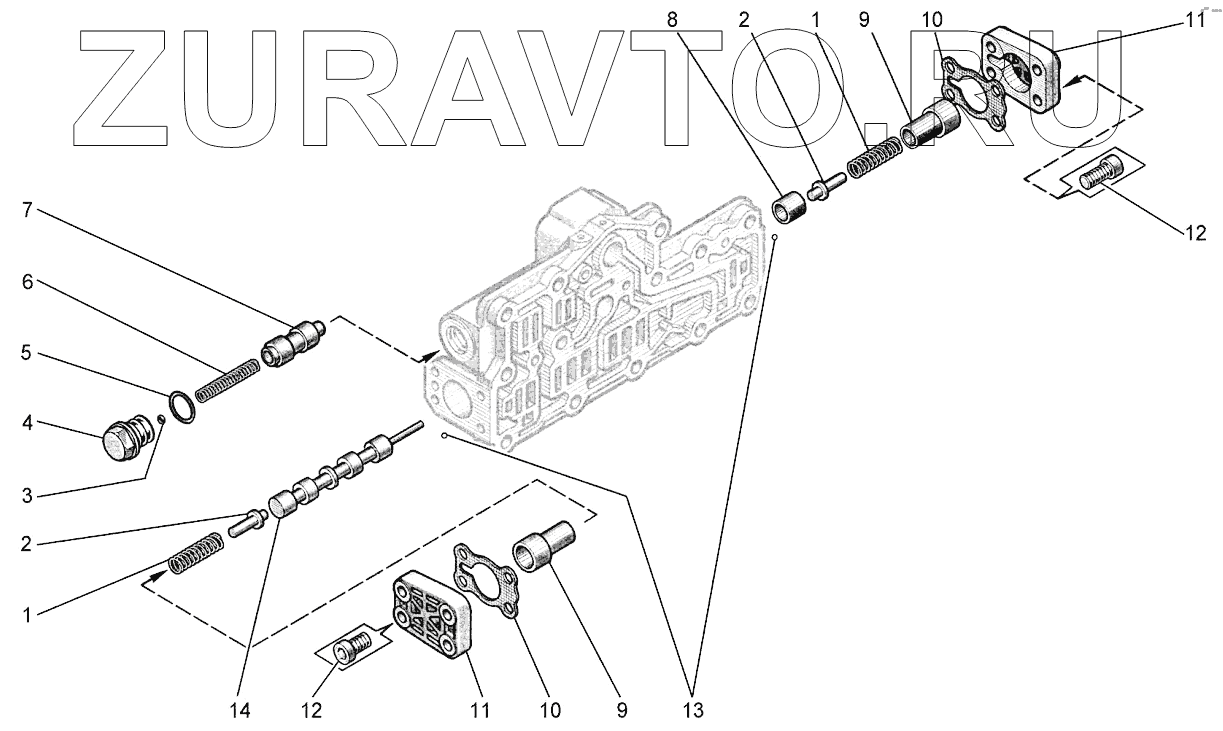 ZURAVTO.RU

8 2 1 9 10 11

12

7

6

5

4

3

2

1

14 12 11 10 9 13