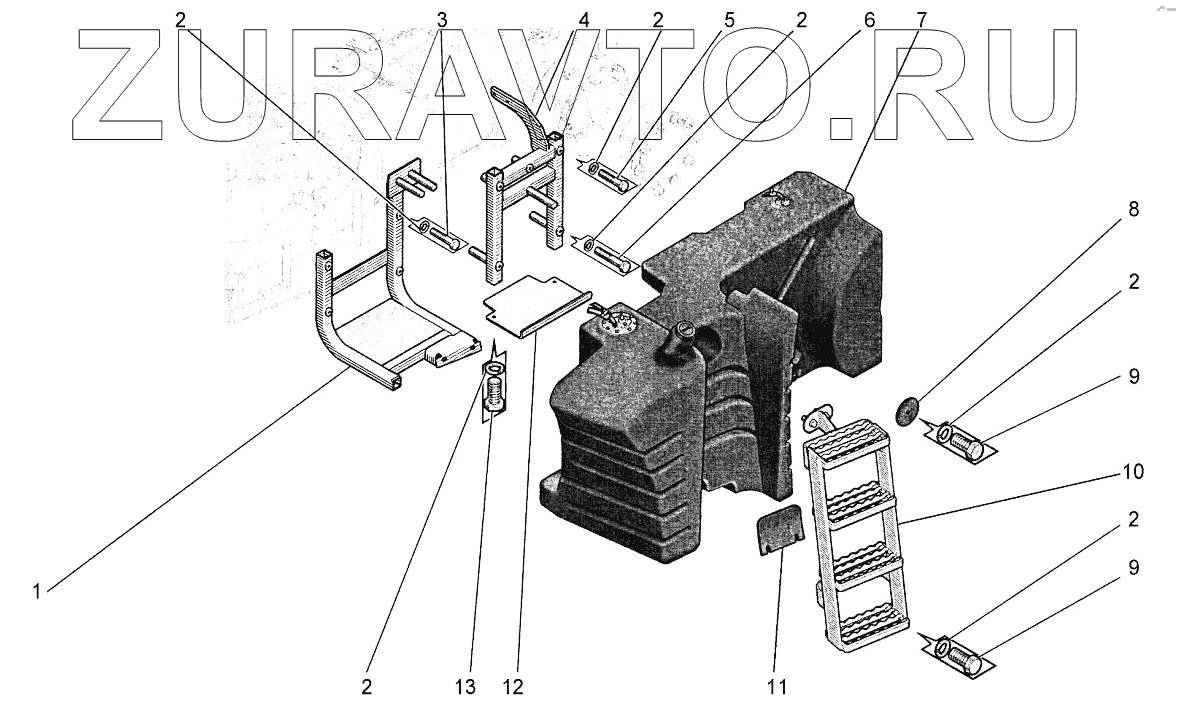 ZURAVTO.RU

2
3
4
2
5
2
6
7
8
2
9
10
2
9
1
2
13
12
11