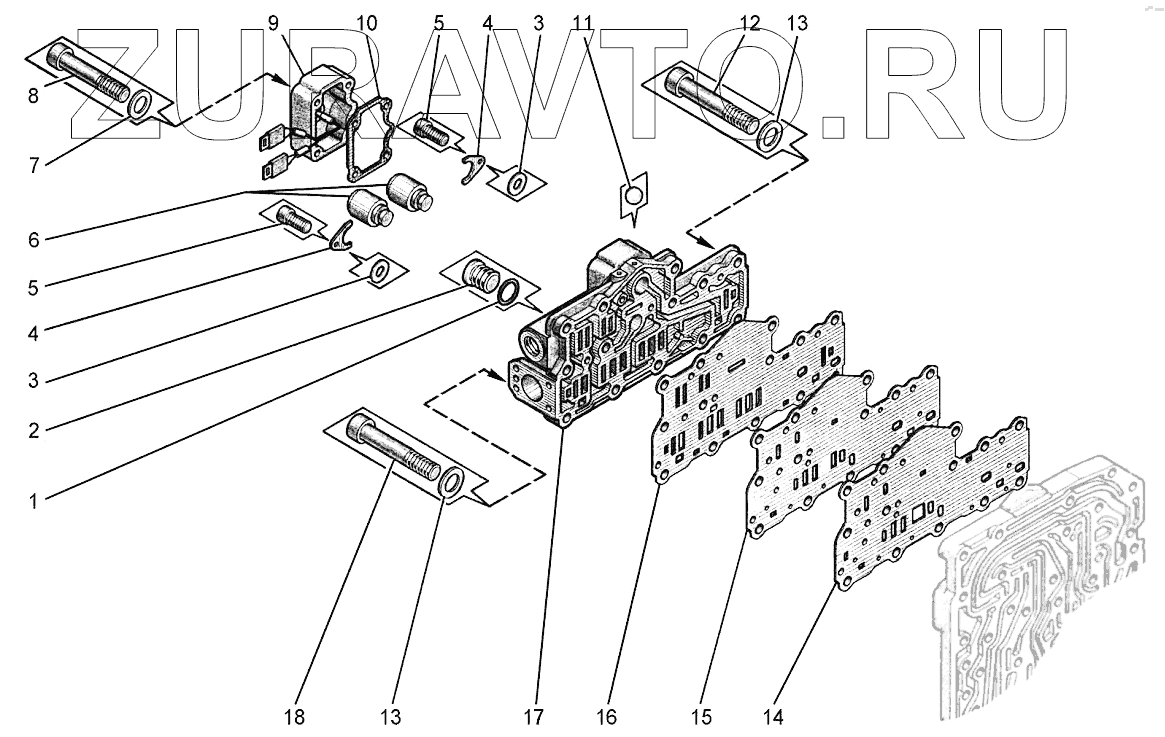 ZURAVTO.RU

9 10 5 4 3 11 12 13

8

7

6

5

4

3

2

1

18 13 17 16 15 14