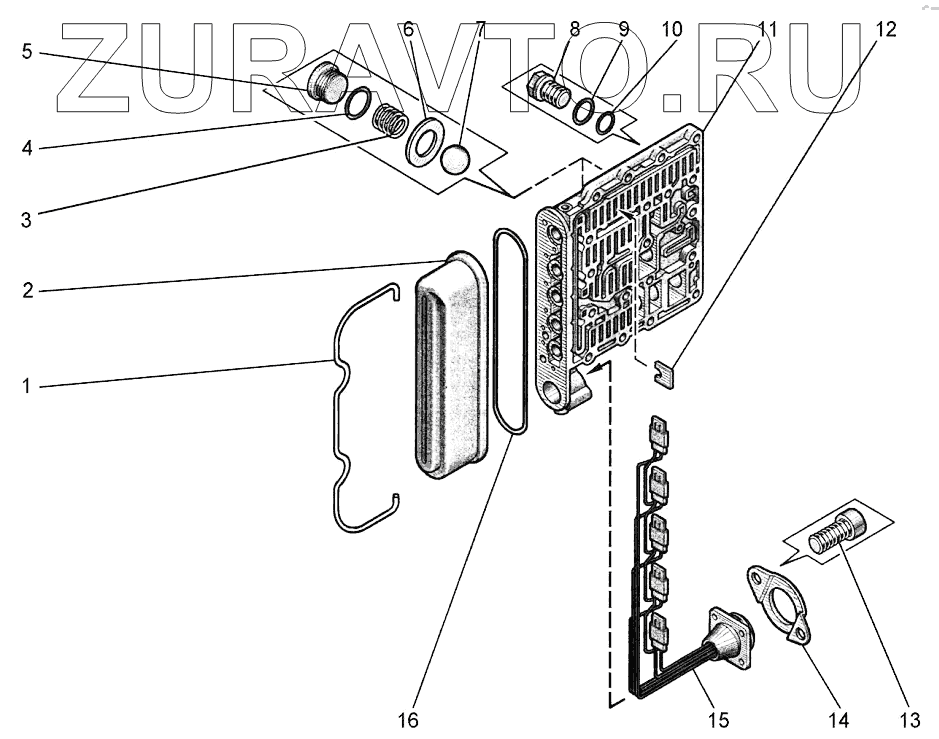 ZURAVTO.RU

5
6
7
8
9
10
11
12
4
3
2
1
16
15
14
13