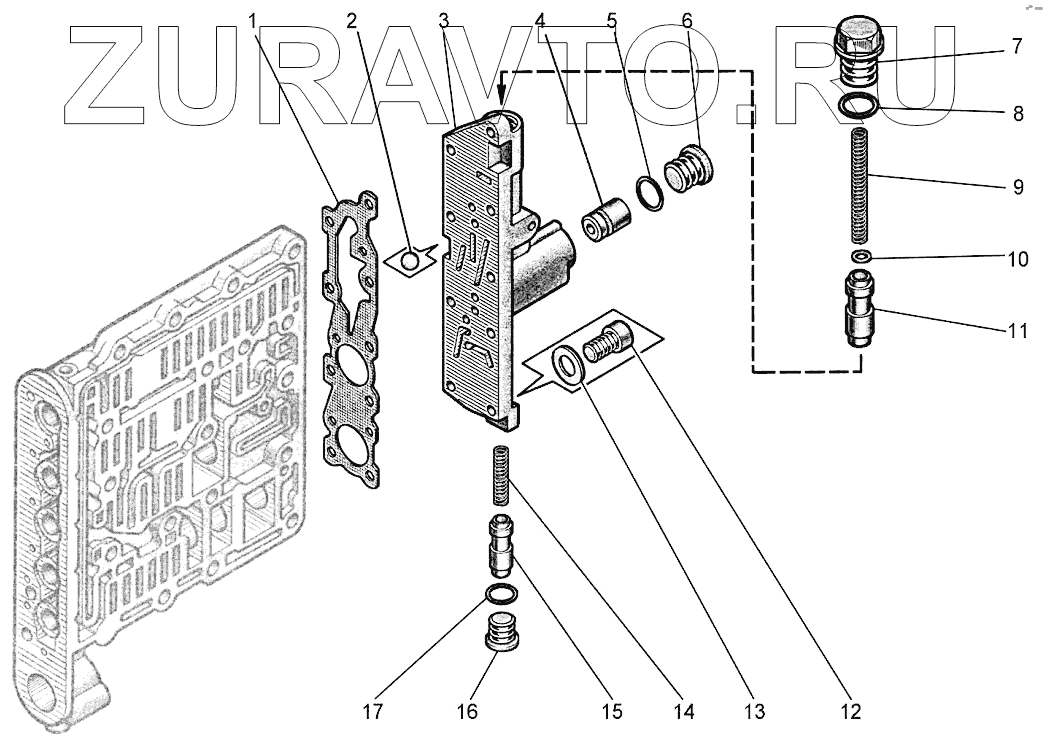 ZURAVTO.RU

1
2
3
4
5
6
7
8
9
10
11
17
16
15
14
13
12