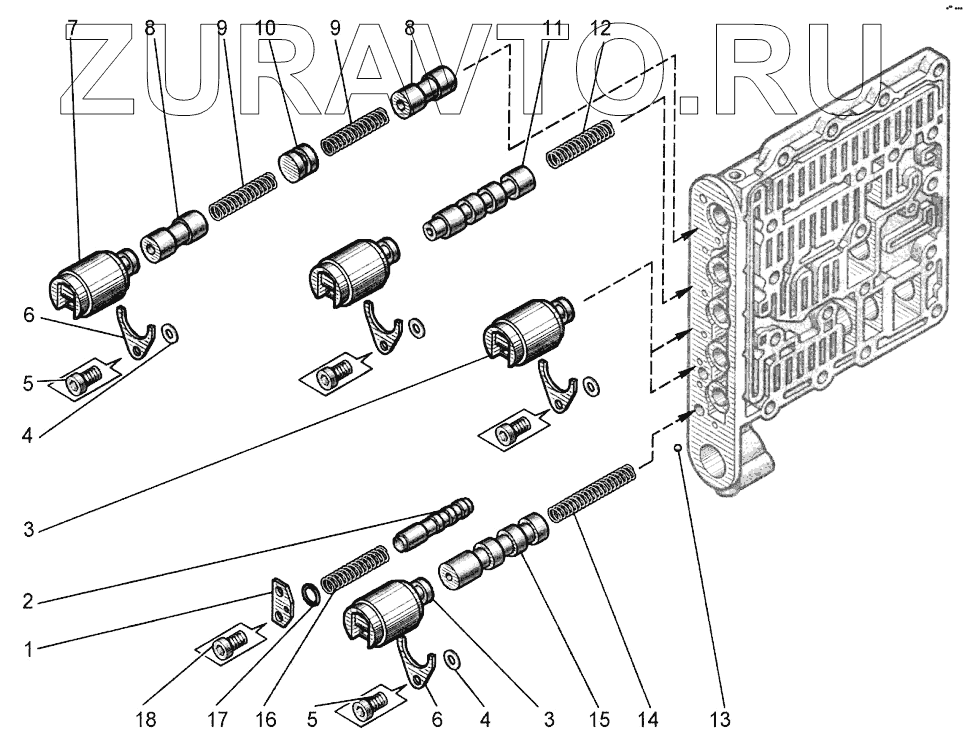 ZURAVTO.RU

7 8 9 10 9 8 11 12

6
5
4
3
2
1

18 17 16 5 6 4 3 15 14 13