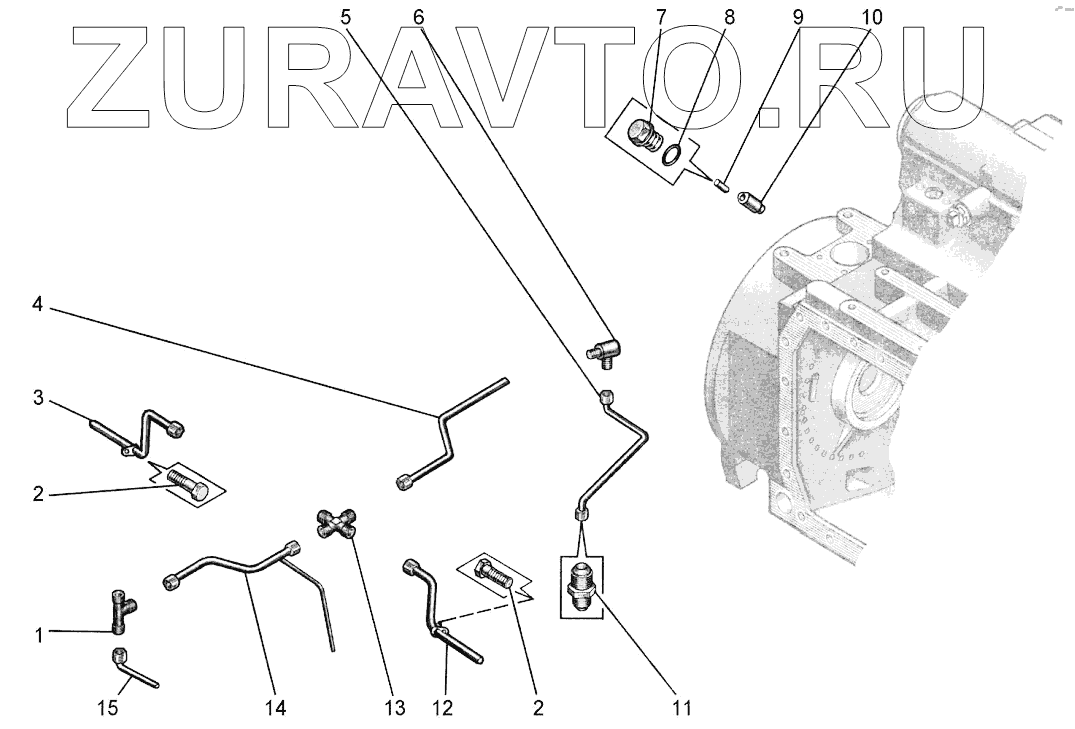 ZURAVTO.RU

5
6
7
8
9
10
4
3
2
1
15
14
13
12
2
11