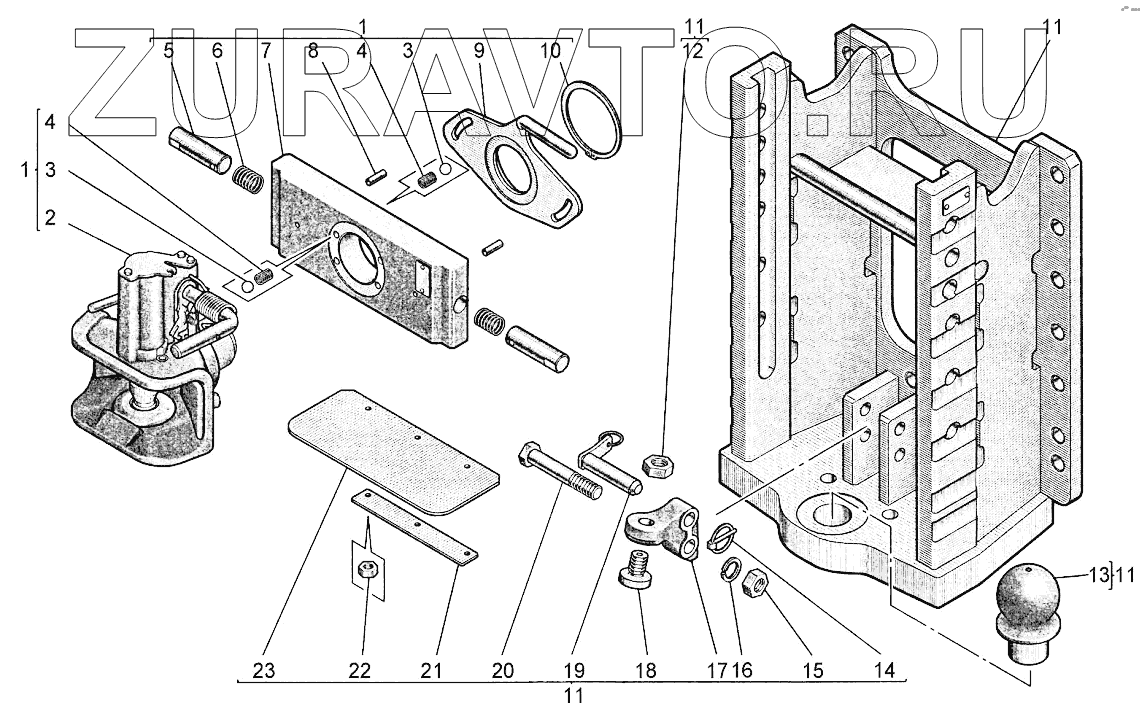 ZURAVTO.RU

1
5 6 7 8 4 3 9 10
11
12
11
4
1 3
2
13 11
23 22 21 20 19 18 17 16 15 14
11