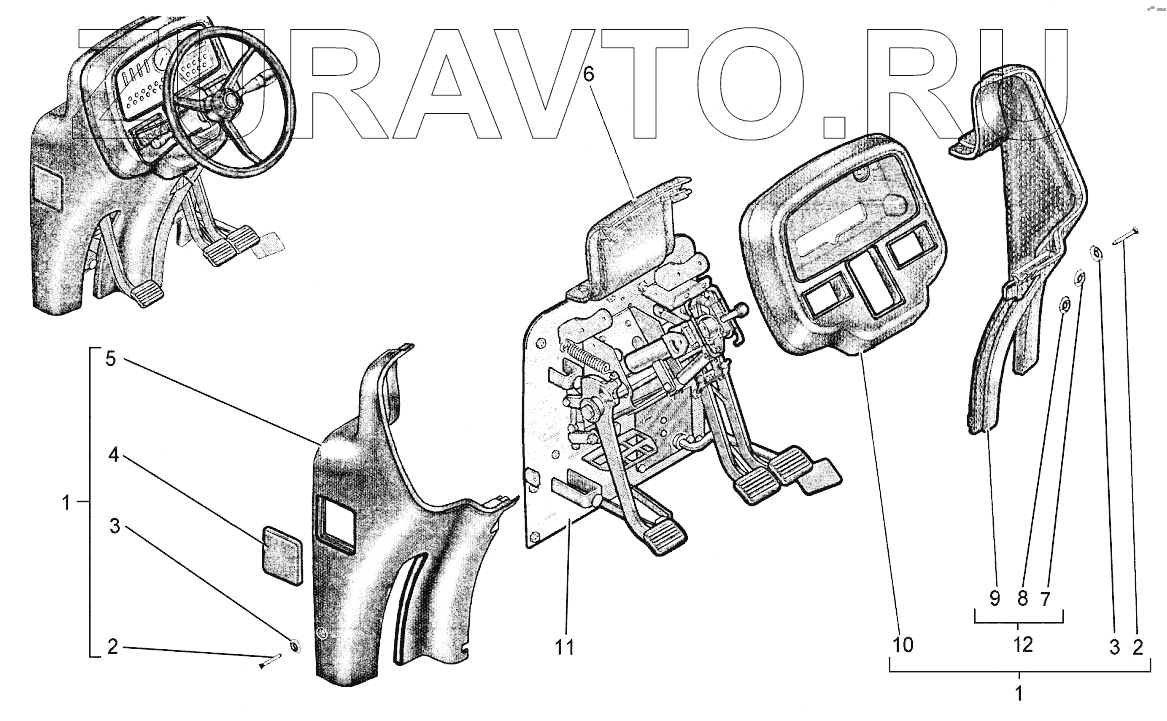 ZURAVTO.RU

6

5

4

1

3

2

11

10

9 8 7

12

3 2

1