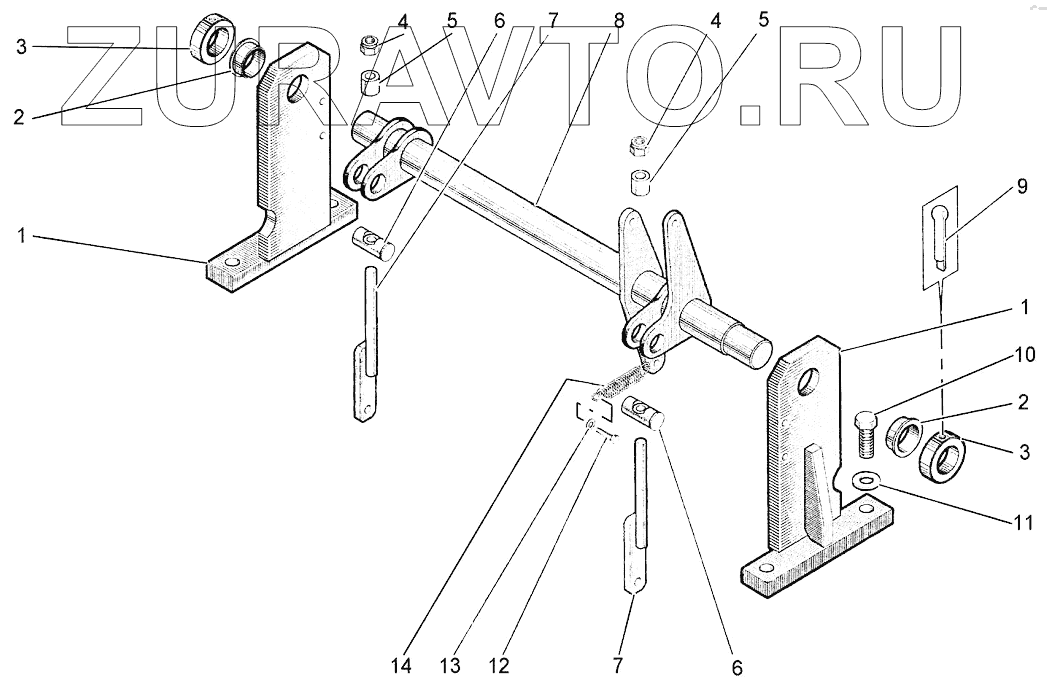 ZURAVTO.RU

3
2
4
5
6
7
8
4
5
9
1
1
10
2
3
11
14
13
12
7
6