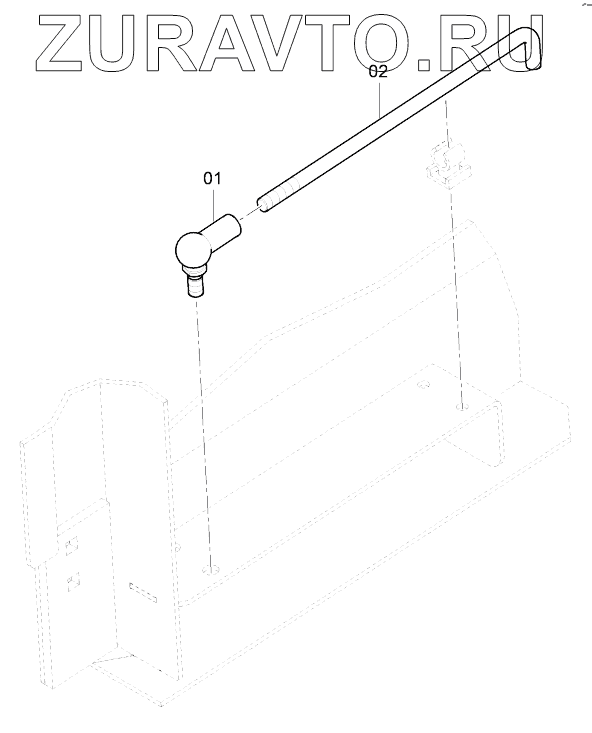 ZURAVTO.RU

02

01